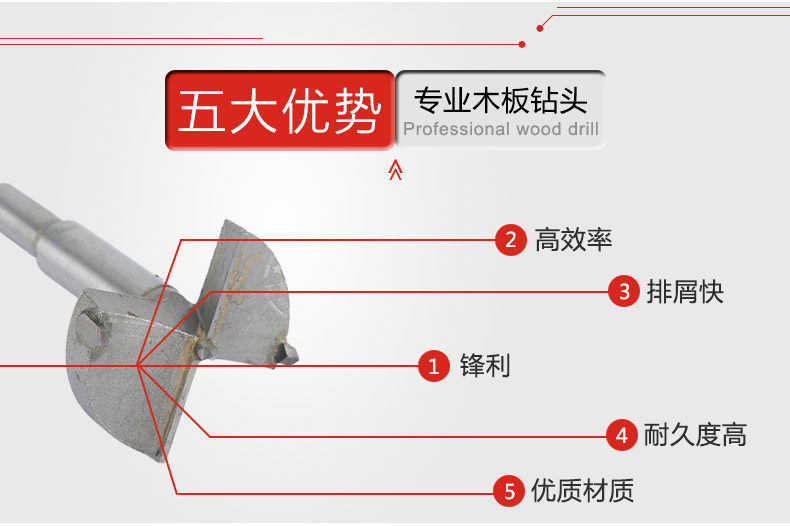 五大优势
专业木板钻头
Professional wood drill

2 高效率

3 排屑快

1 锋利

4 耐久度高

5 优质材质