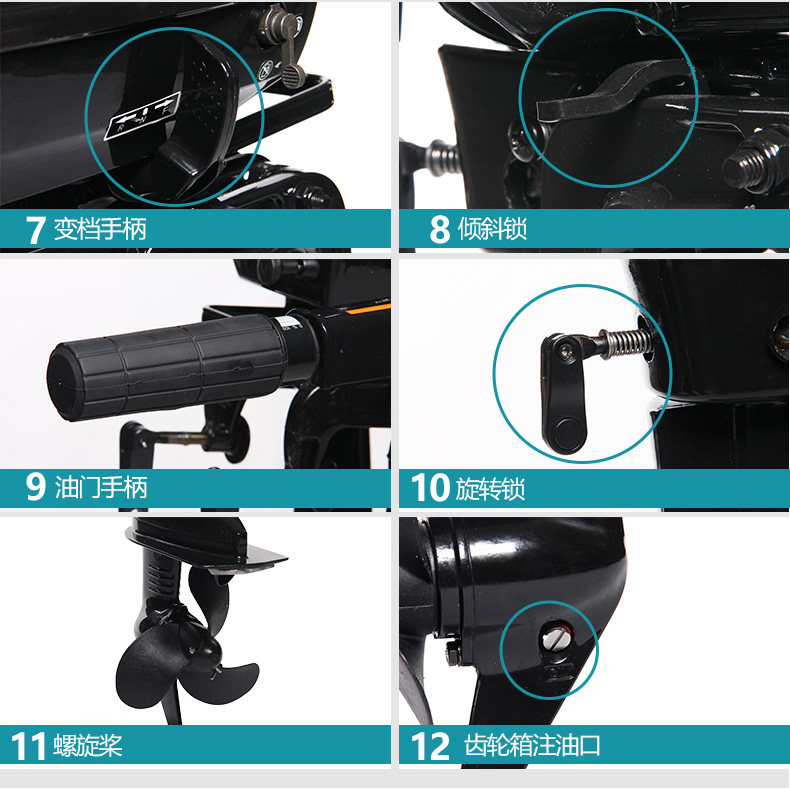 R N F

7 变档手柄

8 倾斜锁

9 油门手柄

10 旋转锁

11 螺旋桨

12 齿轮箱注油口