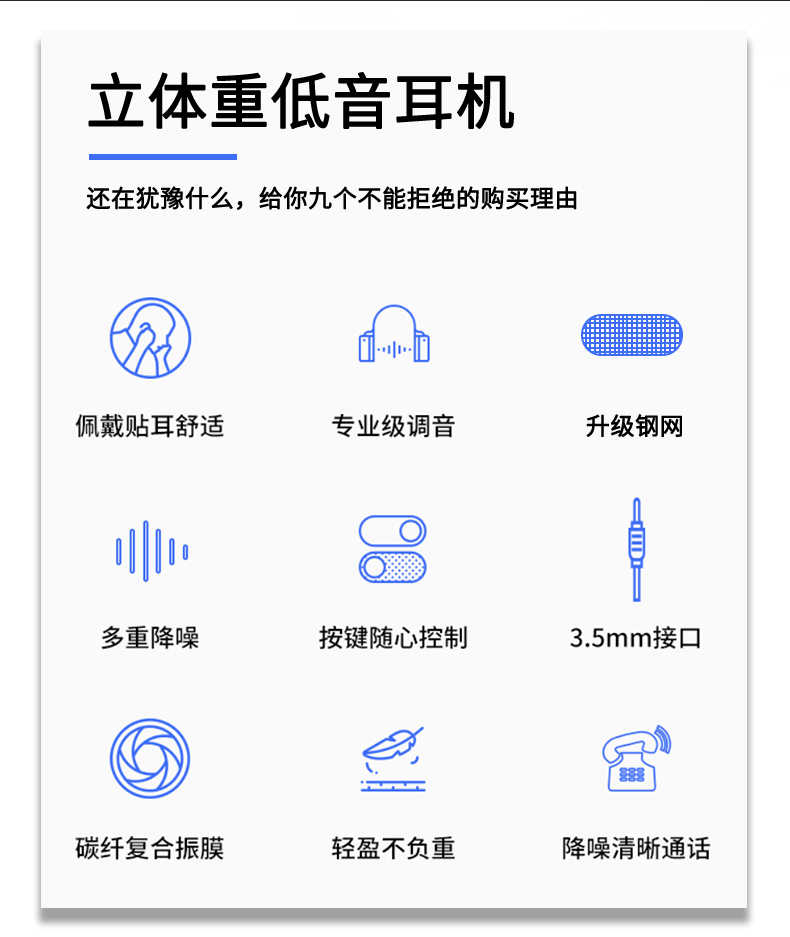 立体重低音耳机

还在犹豫什么，给你九个不能拒绝的购买理由

佩戴贴耳舒适

专业级调音

升级钢网

多重降噪

按键随心控制

3.5mm接口

碳纤复合振膜

轻盈不负重

降噪清晰通话