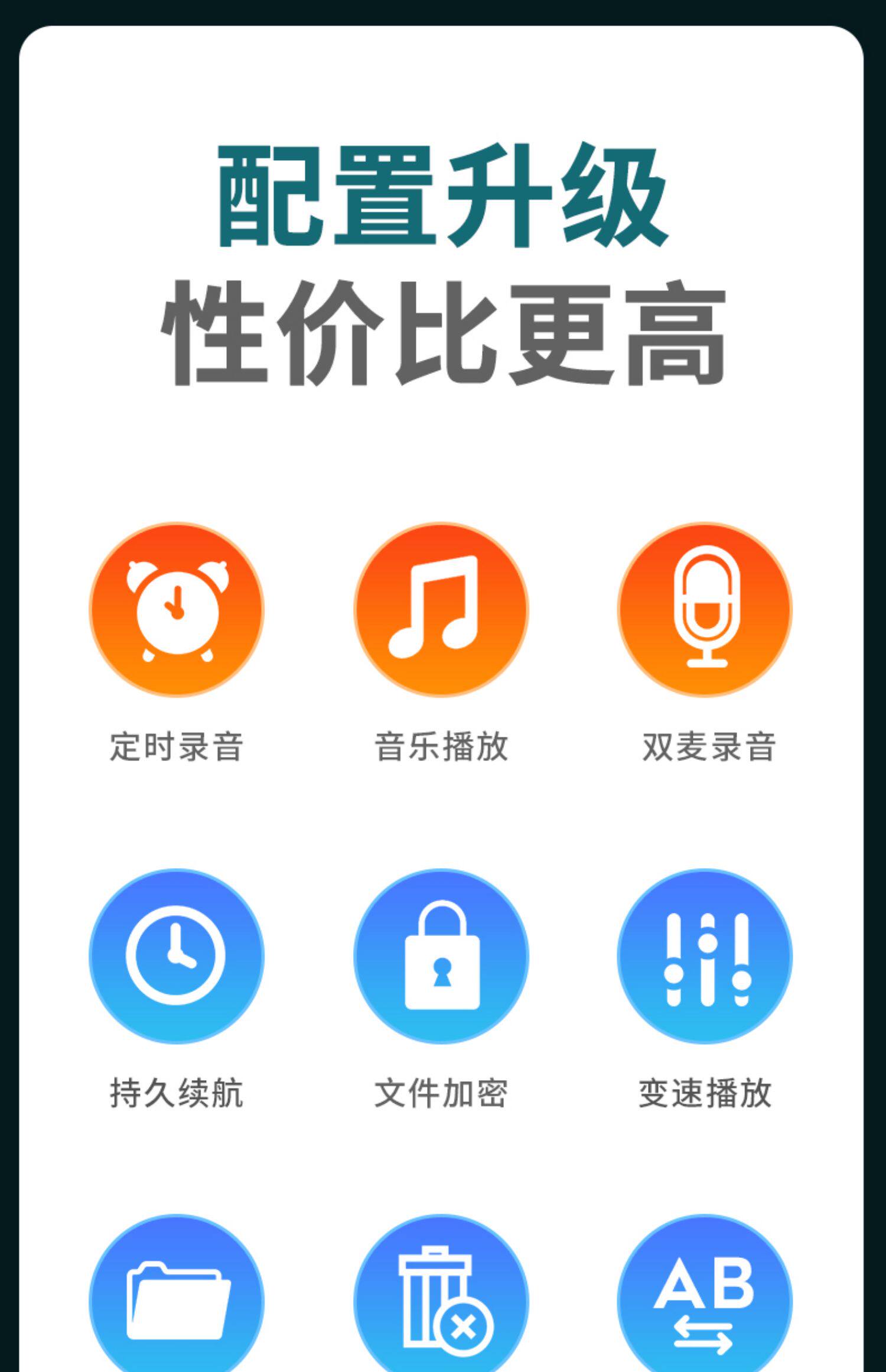 配置升级
性价比更高

定时录音 音乐播放 双麦录音

持久续航 文件加密 变速播放

AB