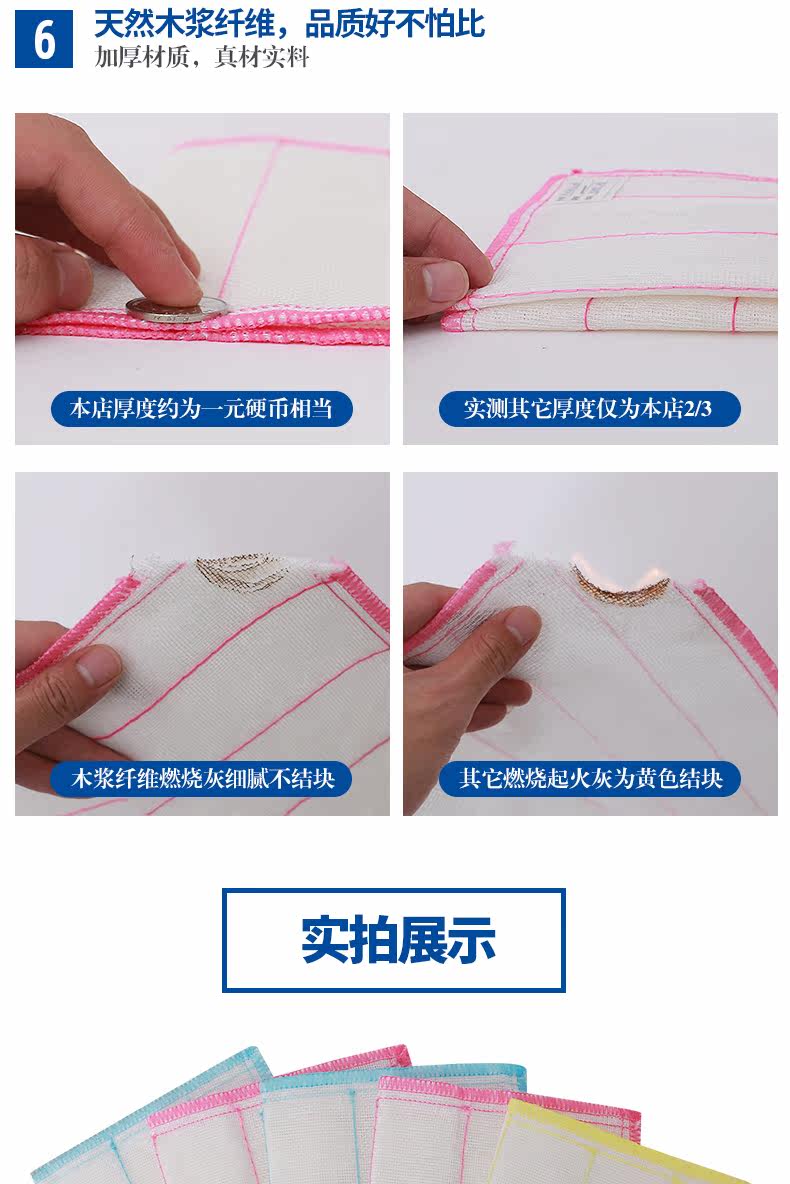 6 天然木浆纤维，品质好不怕比
加厚材质，真材实料

本店厚度约为一元硬币相当

实测其它厚度仅为本店2/3

木浆纤维燃烧灰细腻不结块

其它燃烧起火灰为黄色结块

实拍展示