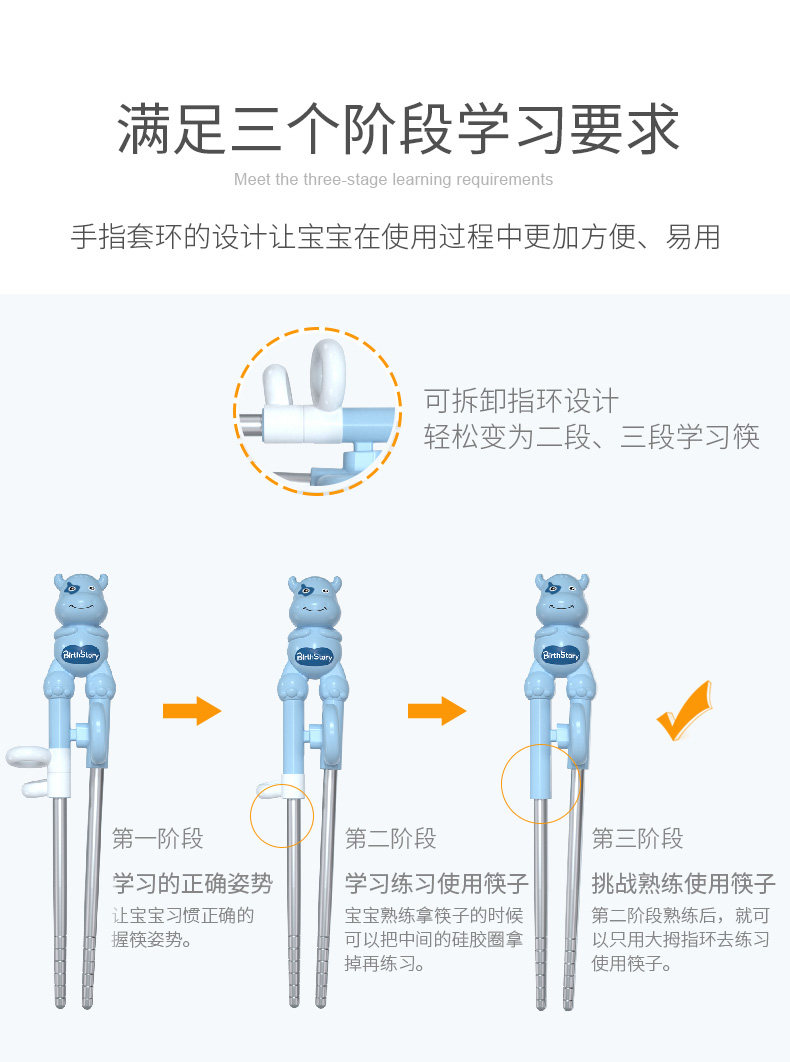 满足三个阶段学习要求

Meet the three-stage learning requirements

手指套环的设计让宝宝在使用过程中更加方便、易用

可拆卸指环设计
轻松变为二段、三段学习筷

BirthStory

BirthStory

BirthStory

第一阶段

学习的正确姿势

让宝宝习惯正确的握筷姿势。

第二阶段

学习练习使用筷子

宝宝熟练拿筷子的时候可以把中间的硅胶圈拿掉再练习。

第三阶段

挑战熟练使用筷子

第二阶段熟练后，就可以只用大拇指环去练习使用筷子。