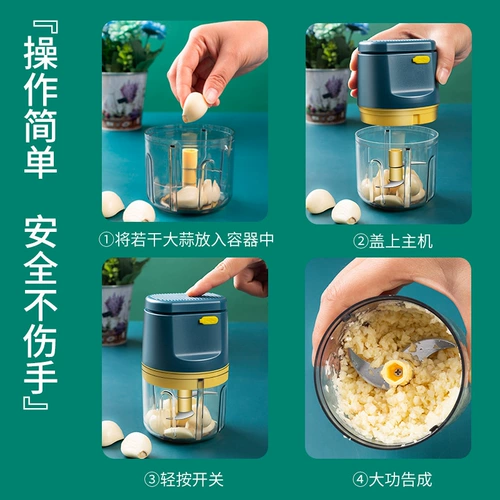 『操作简单

安全不伤手』

①将若干大蒜放入容器中

②盖上主机

③轻按开关

④大功告成