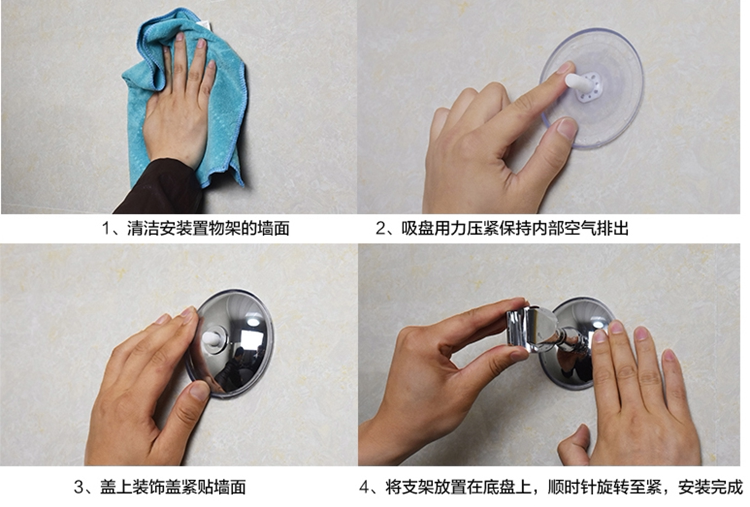 1、清洁安装置物架的墙面

2、吸盘用力压紧保持内部空气排出

3、盖上装饰盖紧贴墙面

4、将支架放置在底盘上，顺时针旋转至紧，安装完成