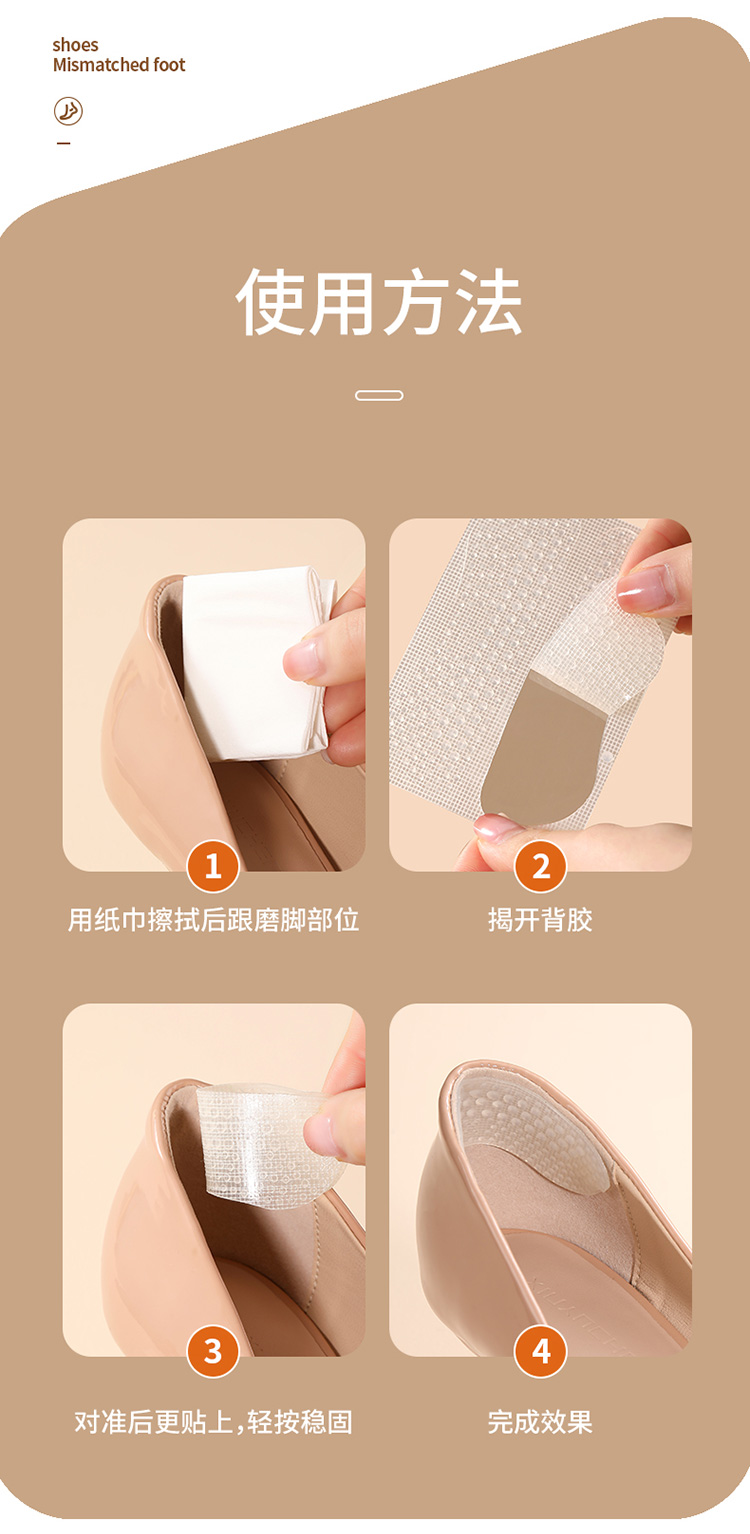 shoes
Mismatched foot

使用方法

1
用纸巾擦拭后跟磨脚部位

2
揭开背胶

3
对准后更贴上，轻按稳固

4
完成效果