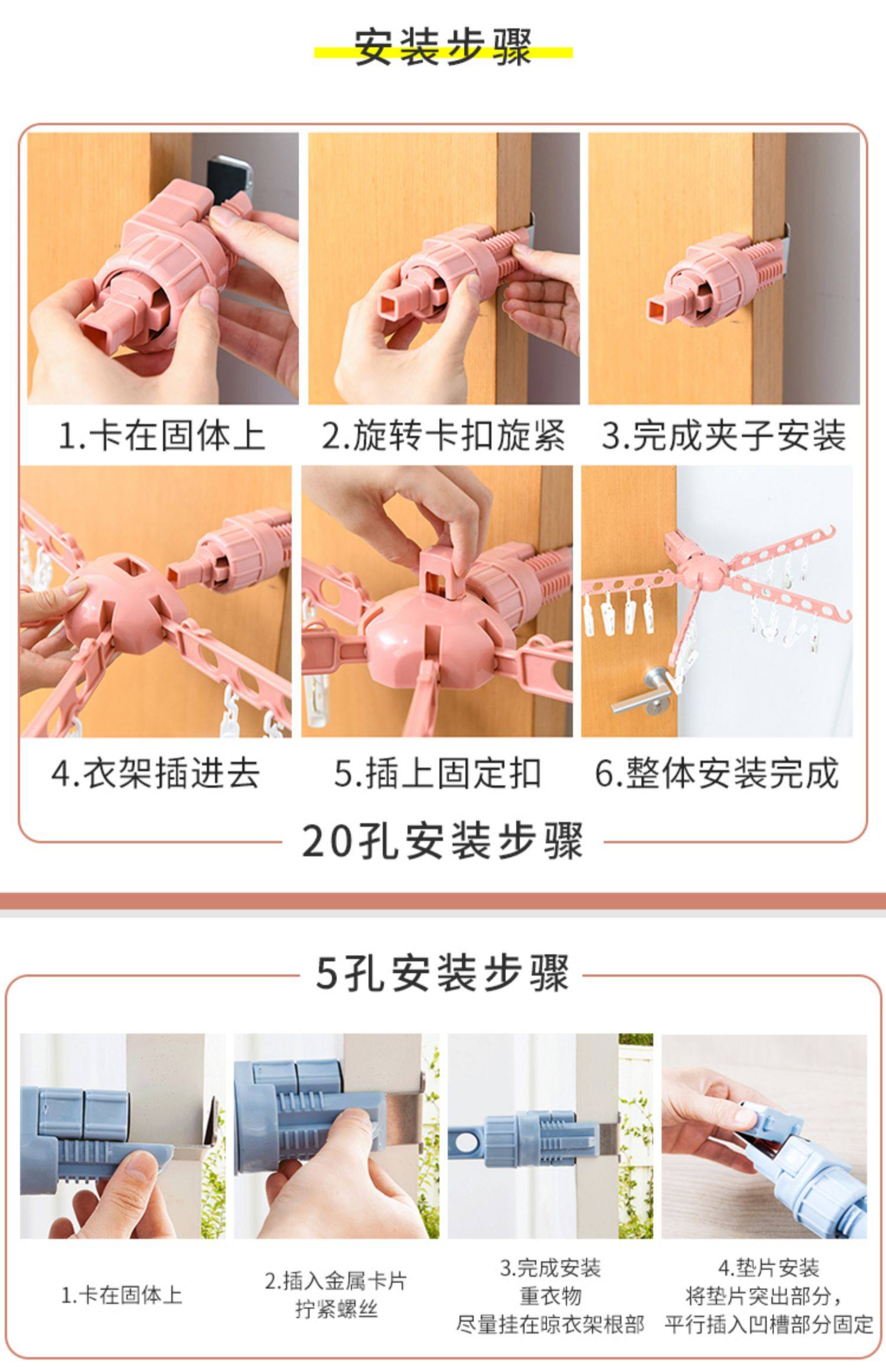 安装步骤

1.卡在固体上

2.旋转卡扣旋紧

3.完成夹子安装

4.衣架插进去

5.插上固定扣

6.整体安装完成

20孔安装步骤

5孔安装步骤

1.卡在固体上

2.插入金属卡片
拧紧螺丝

3.完成安装
重衣物
尽量挂在晾衣架根部

4.垫片安装
将垫片突出部分，
平行插入凹槽部分固定