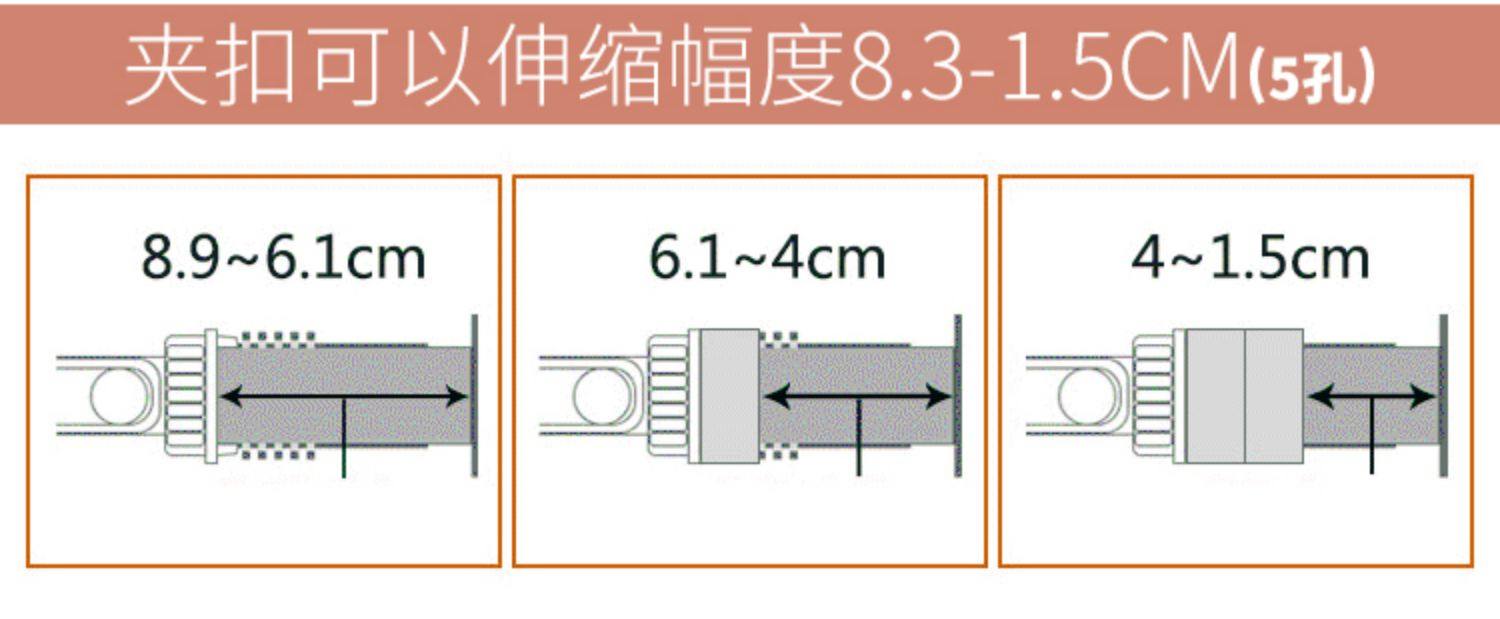 夹扣可以伸缩幅度8.3-1.5CM(5孔)

8.9~6.1cm

6.1~4cm

4~1.5cm