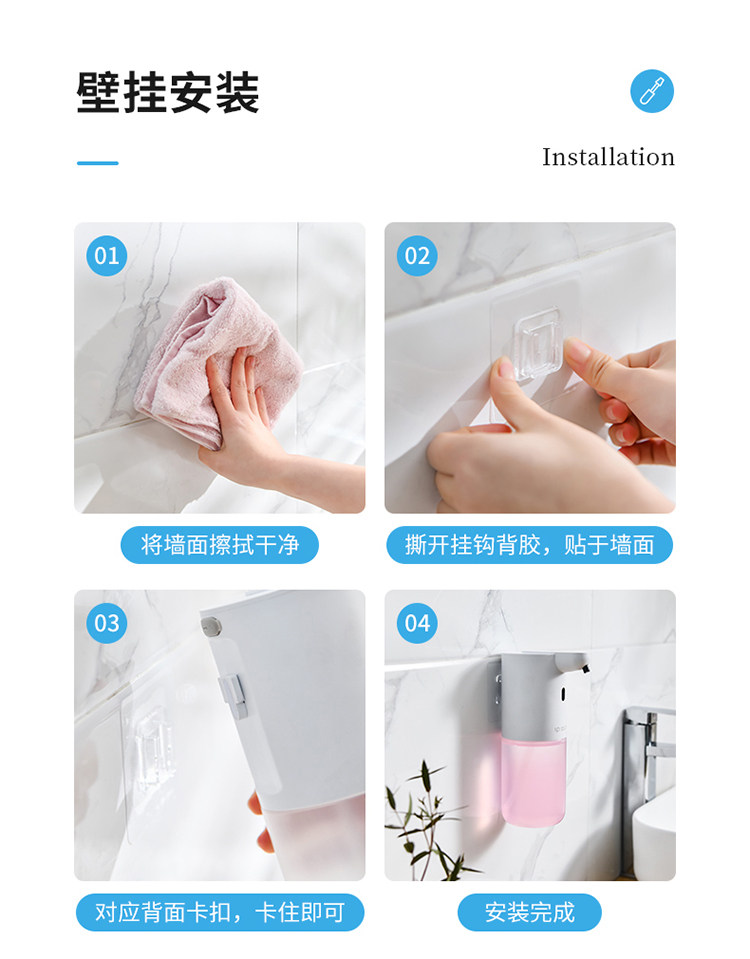 壁挂安装

Installation

01

将墙面擦拭干净

02

撕开挂钩背胶，贴于墙面

03

对应背面卡扣，卡住即可

04

安装完成