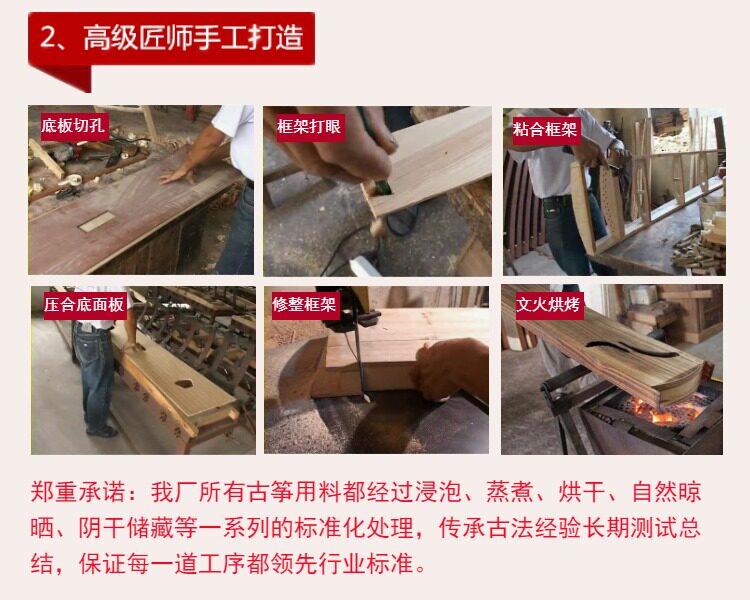 2、高级匠师手工打造

底板切孔

框架打眼

粘合框架

压合底面板

修整框架

文火烘烤

郑重承诺：我厂所有古筝用料都经过浸泡、蒸煮、烘干、自然晾晒、阴干储藏等一系列的标准化处理，传承古法经验长期测试总结，保证每一道工序都领先行业标准。