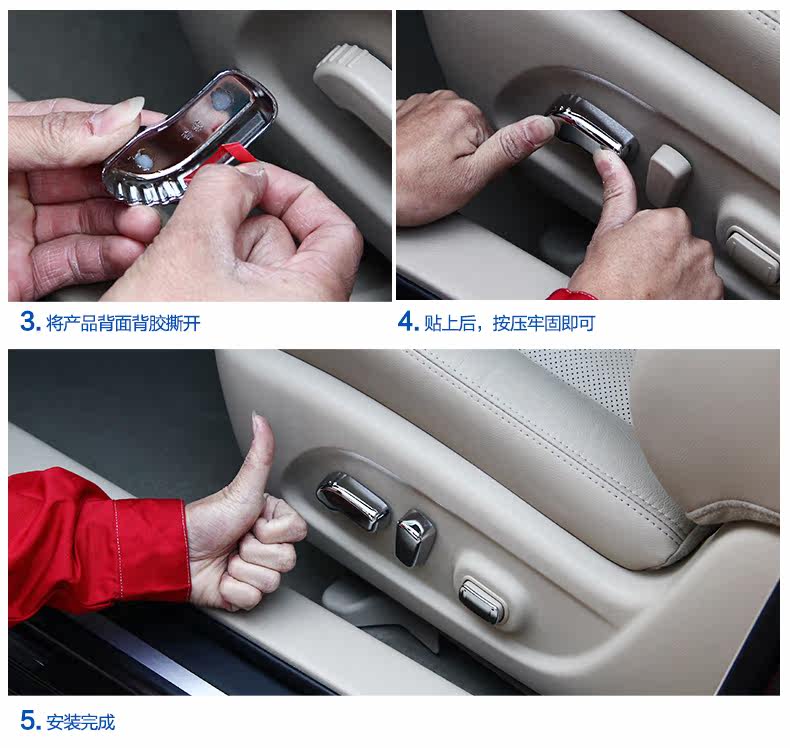 3. 将产品背面背胶撕开

4. 贴上后，按压牢固即可

5. 安装完成