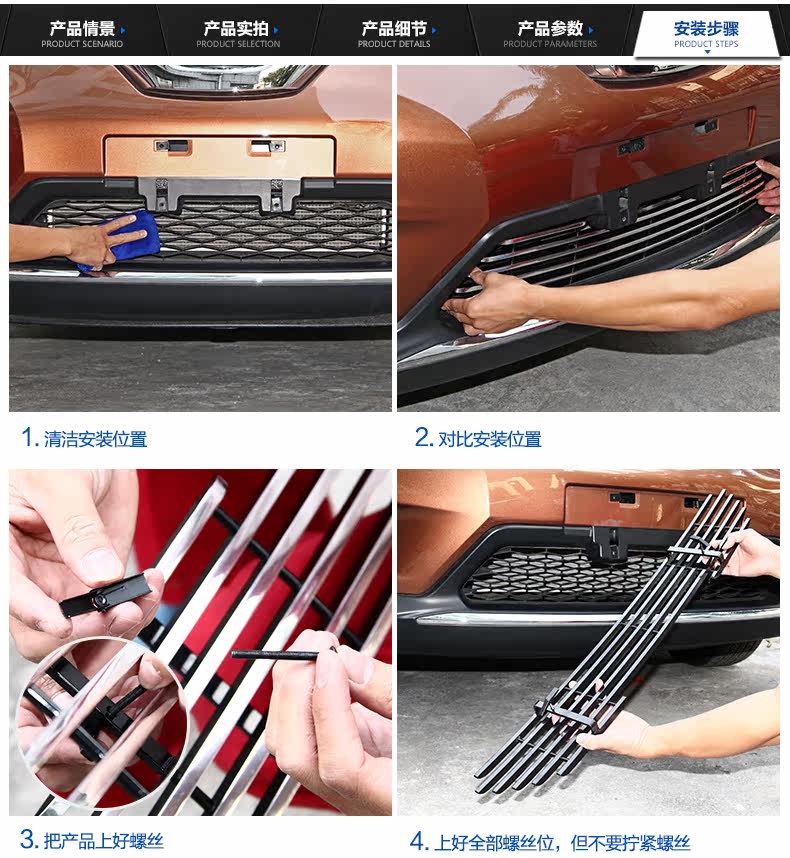 产品情景
PRODUCT SCENARIO

产品实拍
PRODUCT SELECTION

产品细节
PRODUCT DETAILS

产品参数
PRODUCT PARAMETERS

安装步骤
PRODUCT STEPS

1. 清洁安装位置

2. 对比安装位置

3. 把产品上好螺丝

4. 上好全部螺丝位，但不要拧紧螺丝