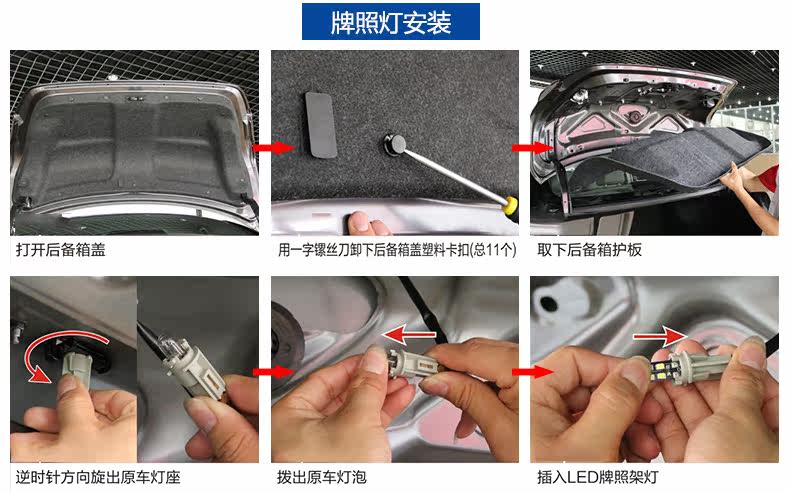 牌照灯安装

打开后备箱盖

用一字镙丝刀卸下后备箱盖塑料卡扣(总11个)

取下后备箱护板

逆时针方向旋出原车灯座

拨出原车灯泡

插入LED牌照架灯