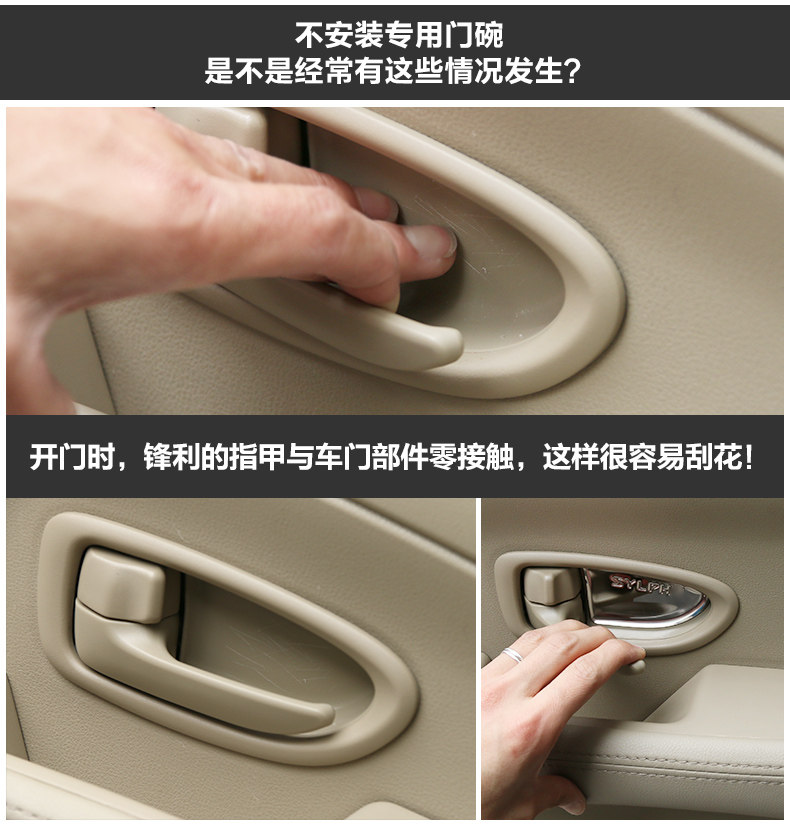 不安装专用门碗
是不是经常有这些情况发生?

开门时，锋利的指甲与车门部件零接触，这样很容易刮花!

SYLPH