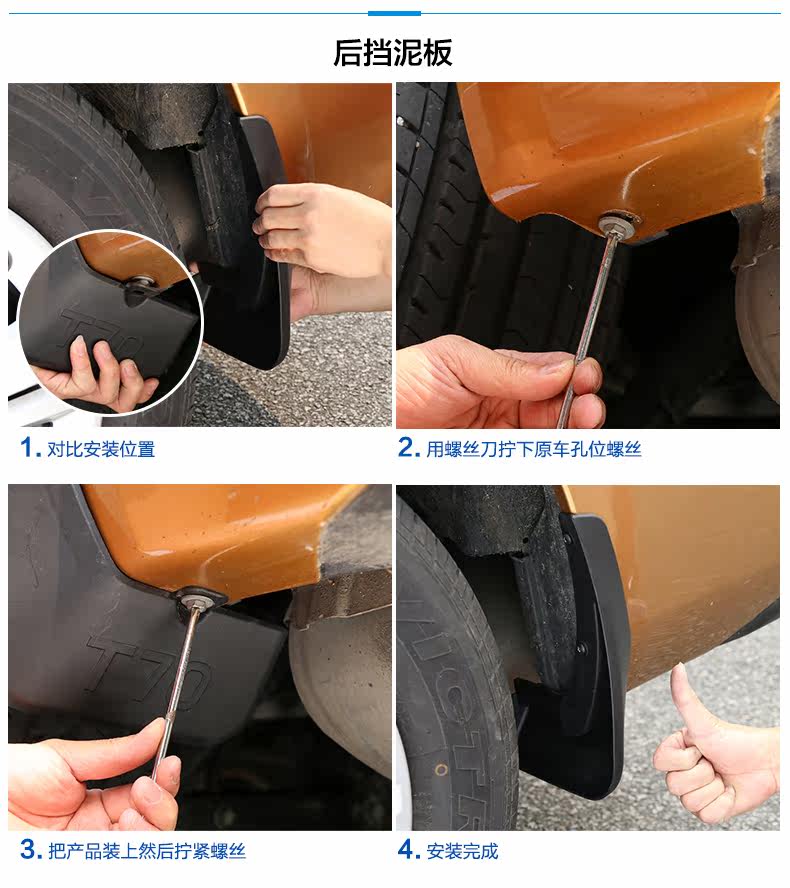 后挡泥板

T70

1. 对比安装位置

2. 用螺丝刀拧下原车孔位螺丝

T70

3. 把产品装上然后拧紧螺丝

4. 安装完成