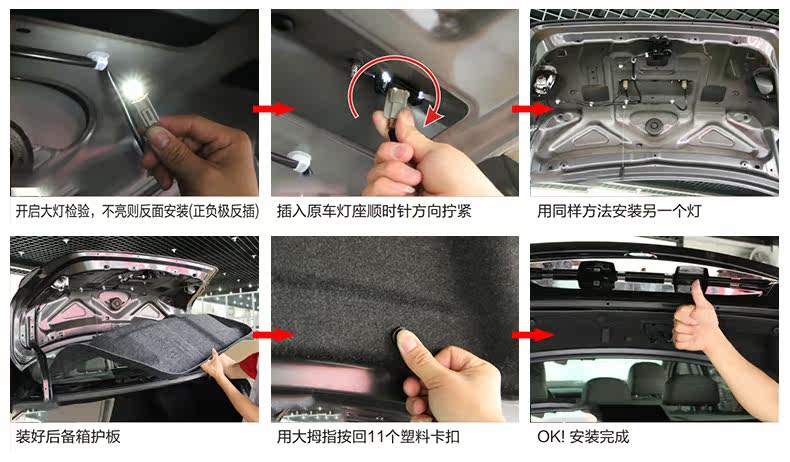 开启大灯检验，不亮则反面安装(正负极反插)

插入原车灯座顺时针方向拧紧

用同样方法安装另一个灯

装好后备箱护板

用大拇指按回11个塑料卡扣

OK! 安装完成