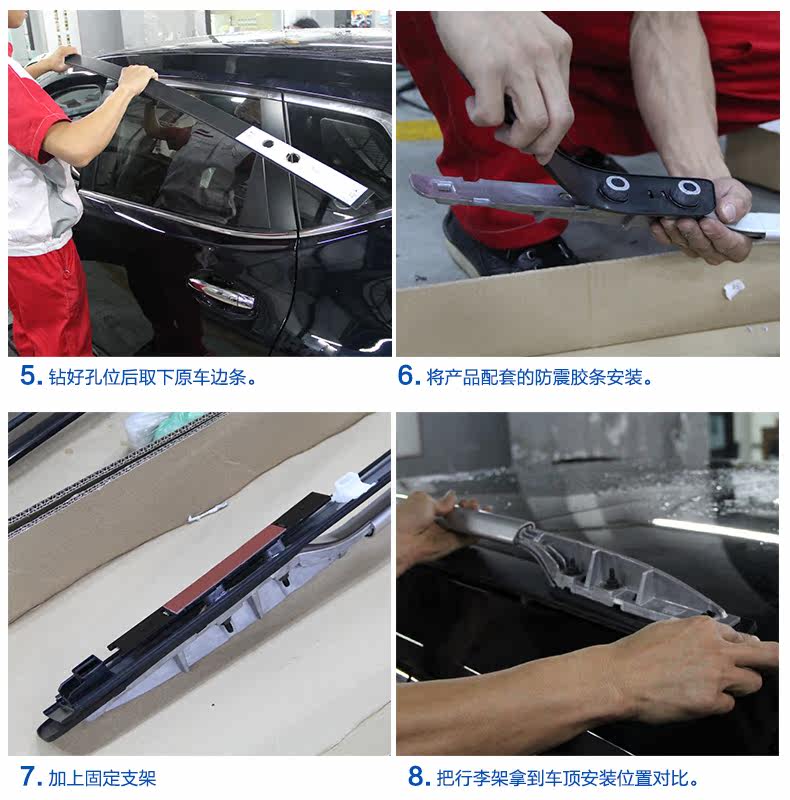 5. 钻好孔位后取下原车边条。

6. 将产品配套的防震胶条安装。

7. 加上固定支架

8. 把行李架拿到车顶安装位置对比。