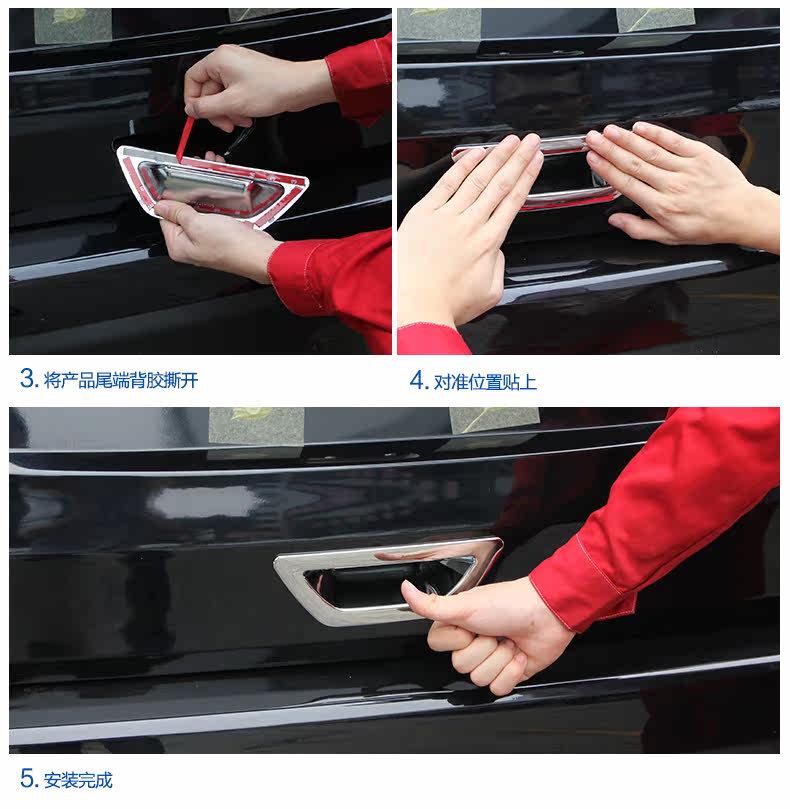 3. 将产品尾端背胶撕开

4. 对准位置贴上

5. 安装完成