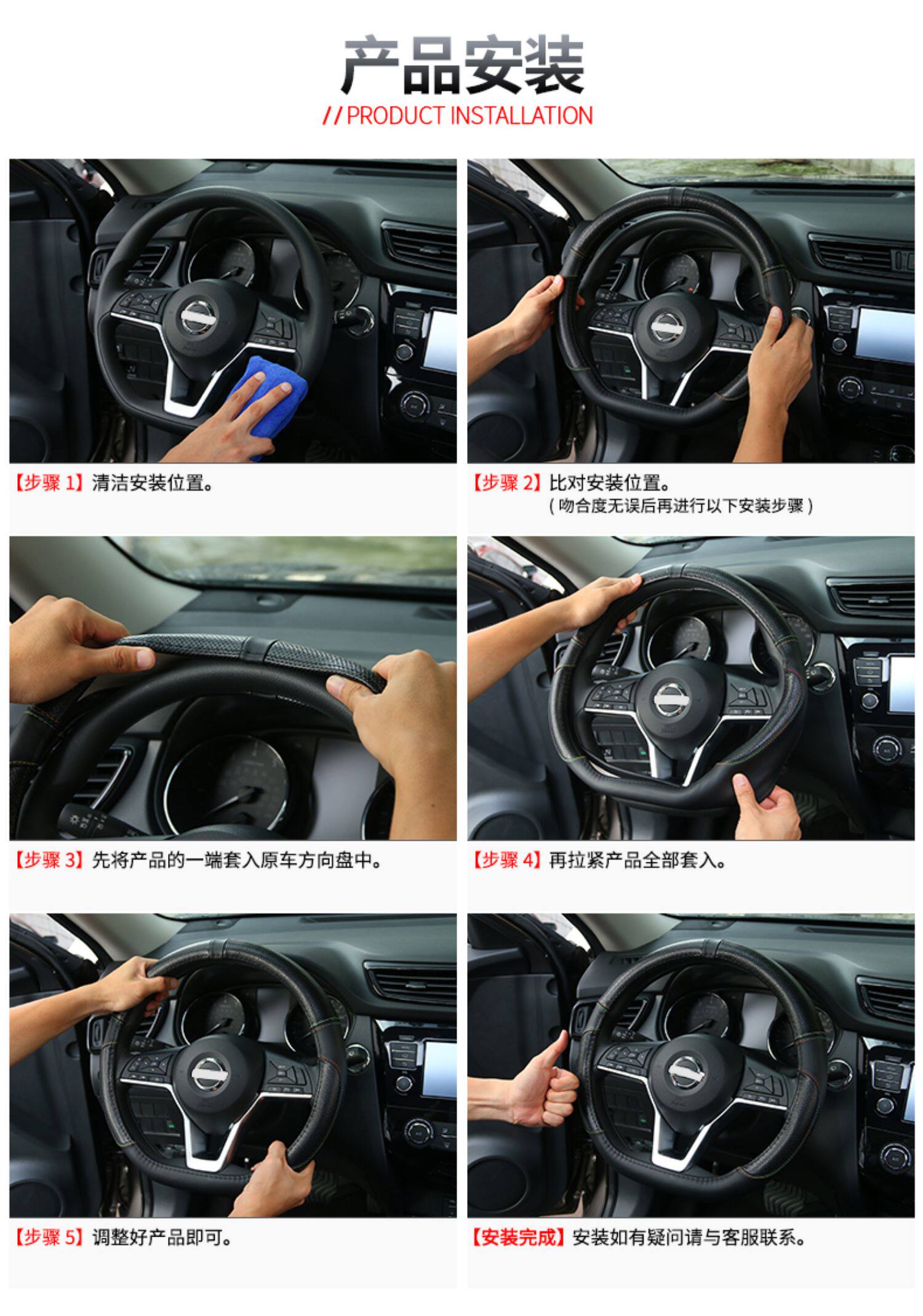 产品安装
//PRODUCT INSTALLATION

【步骤 1】清洁安装位置。

【步骤 2】比对安装位置。
（吻合度无误后再进行以下安装步骤）

【步骤 3】先将产品的一端套入原车方向盘中。

【步骤 4】再拉紧产品全部套入。

【步骤 5】调整好产品即可。

【安装完成】安装如有疑问请与客服联系。