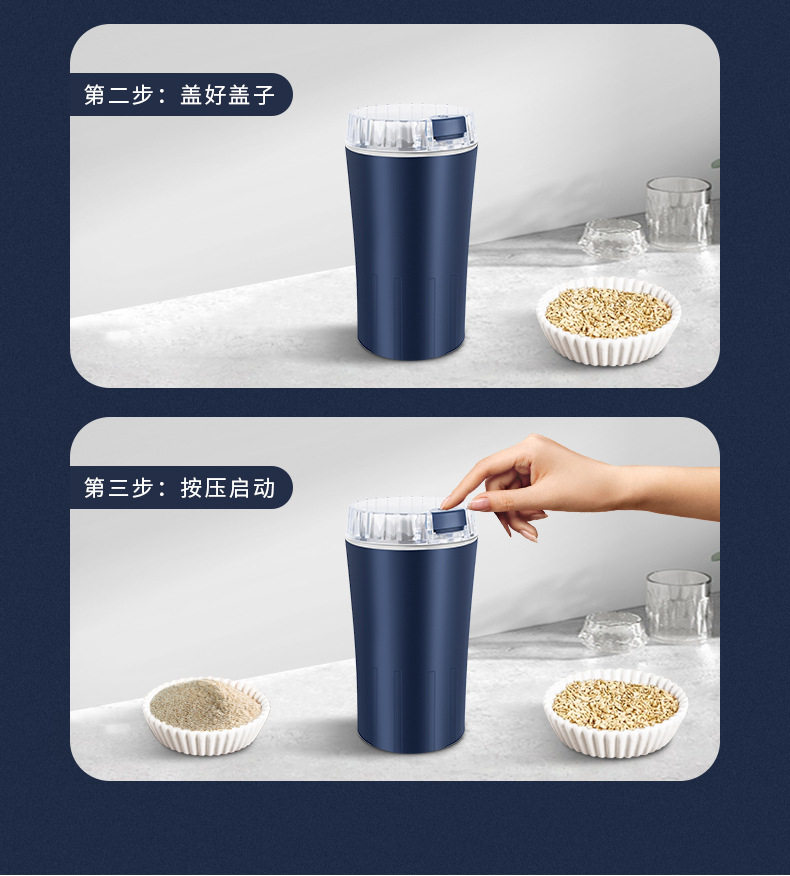 第二步：盖好盖子

第三步：按压启动