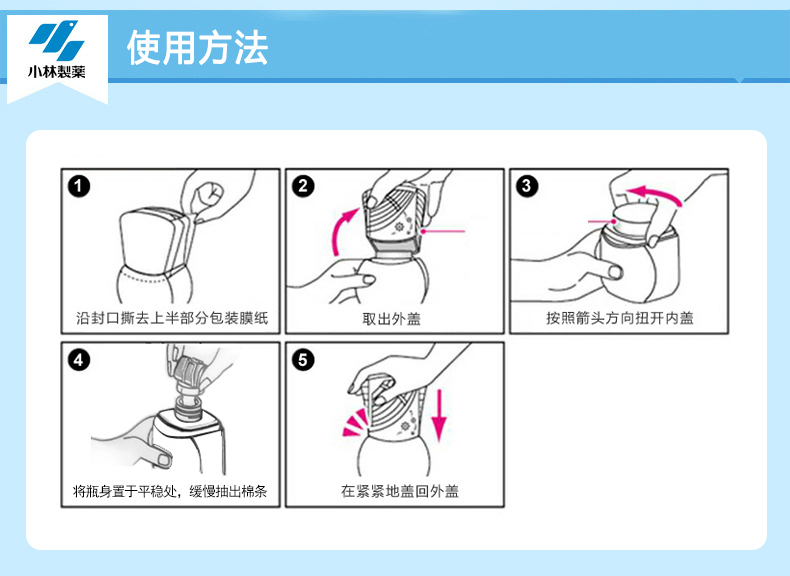 小林製薬

使用方法

1
沿封口撕去上半部分包装膜纸

2
取出外盖

3
按照箭头方向扭开内盖

4
将瓶身置于平稳处，缓慢抽出棉条

5
在紧紧地盖回外盖