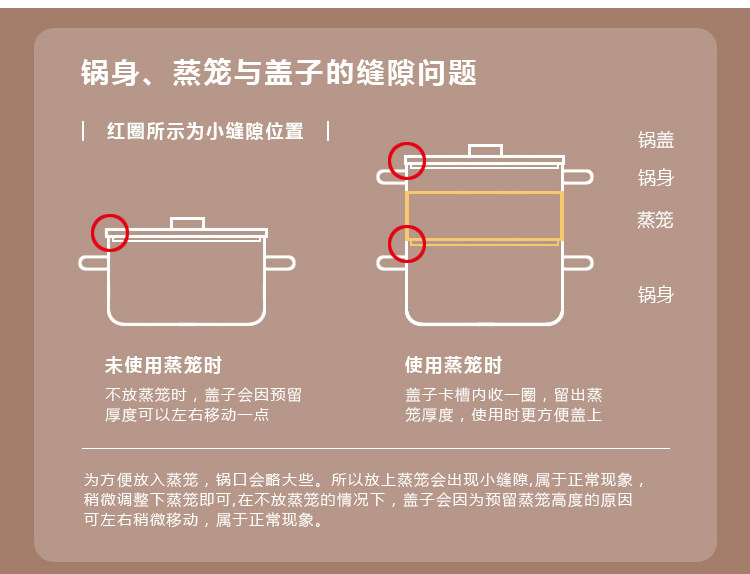 锅身、蒸笼与盖子的缝隙问题

| 红圈所示为小缝隙位置 |

锅盖
锅身
蒸笼
锅身

未使用蒸笼时
不放蒸笼时，盖子会因预留厚度可以左右移动一点

使用蒸笼时
盖子卡槽内收一圈，留出蒸笼厚度，使用时更方便盖上

为方便放入蒸笼，锅口会略大些。所以放上蒸笼会出现小缝隙,属于正常现象，稍微调整下蒸笼即可,在不放蒸笼的情况下，盖子会因为预留蒸笼高度的原因可左右稍微移动，属于正常现象。