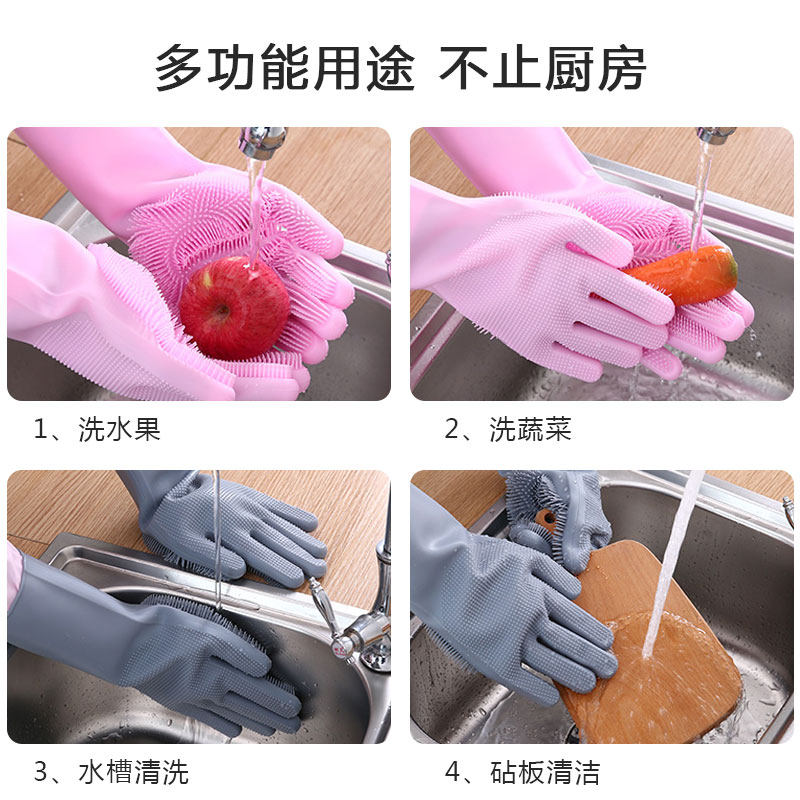 多功能用途 不止厨房

1、洗水果

2、洗蔬菜

3、水槽清洗

4、砧板清洁