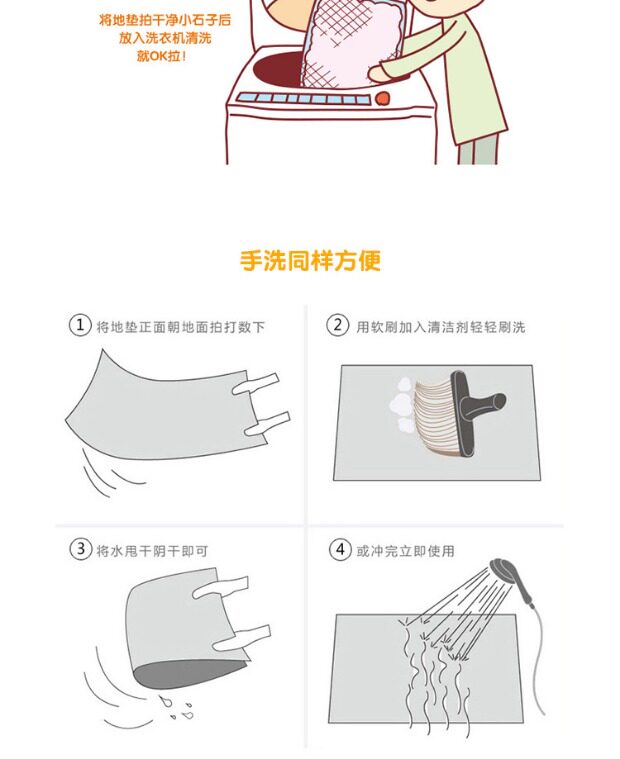 将地垫拍干净小石子后
放入洗衣机清洗
就OK拉！

手洗同样方便

① 将地垫正面朝地面拍打数下

② 用软刷加入清洁剂轻轻刷洗

③ 将水甩干阴干即可

④ 或冲完立即使用