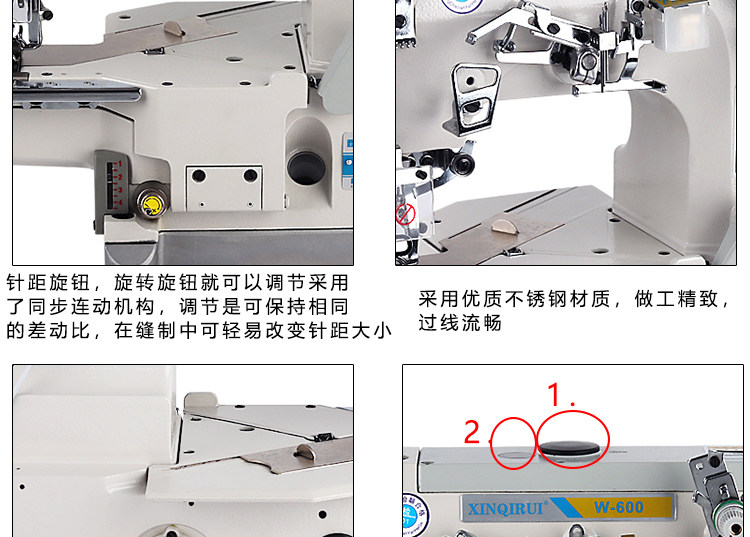 1
2
3
4

针距旋钮，旋转旋钮就可以调节采用了同步连动机构，调节是可保持相同的差动比，在缝制中可轻易改变针距大小

采用优质不锈钢材质，做工精致，过线流畅

1.
2.

XINQIRUI®
W-600