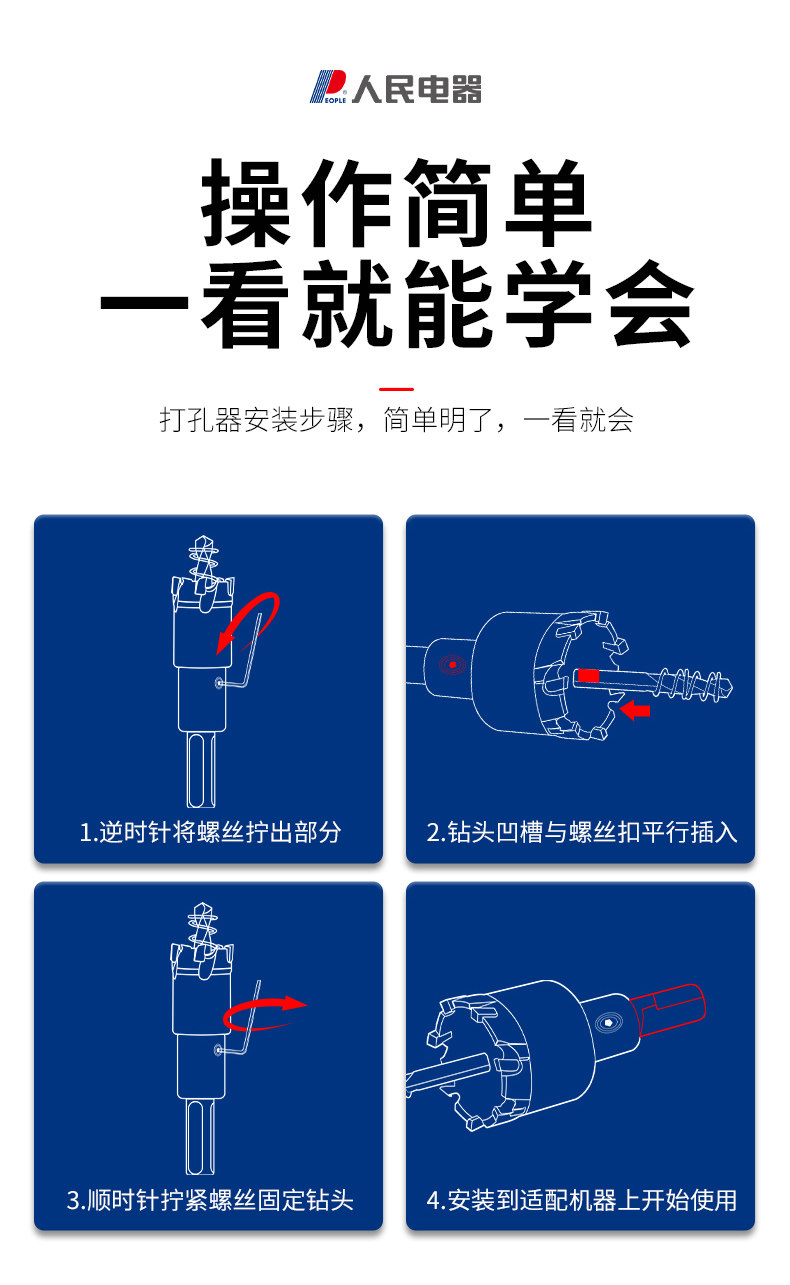 PEOPLE 人民电器

操作简单
一看就能学会

打孔器安装步骤，简单明了，一看就会

1.逆时针将螺丝拧出部分

2.钻头凹槽与螺丝扣平行插入

3.顺时针拧紧螺丝固定钻头

4.安装到适配机器上开始使用