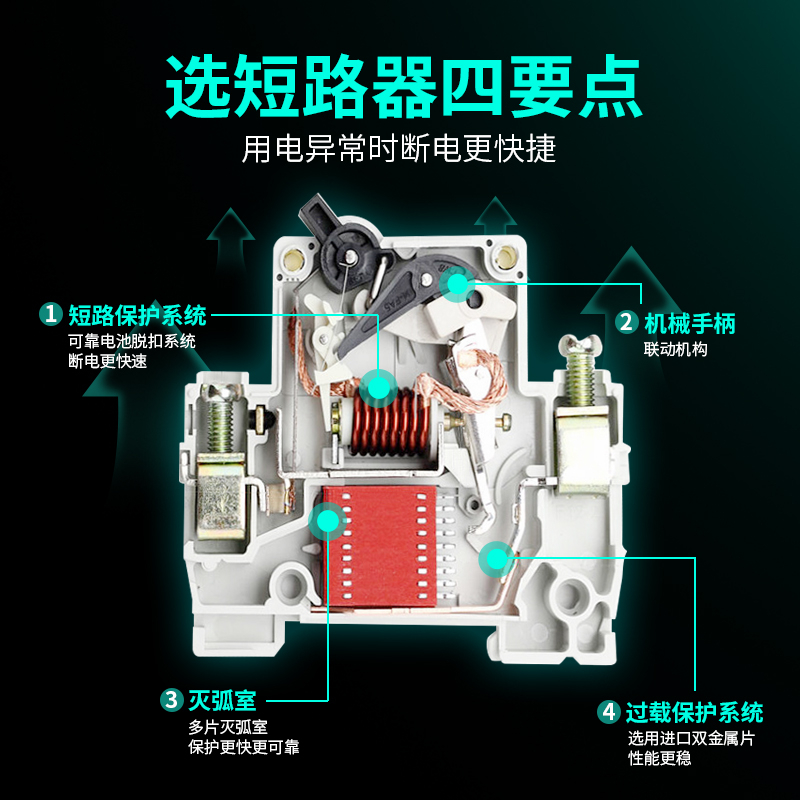 选短路器四要点

用电异常时断电更快捷

1 短路保护系统
可靠电池脱扣系统
断电更快速

2 机械手柄
联动机构

3 灭弧室
多片灭弧室
保护更快更可靠

4 过载保护系统
选用进口双金属片
性能更稳