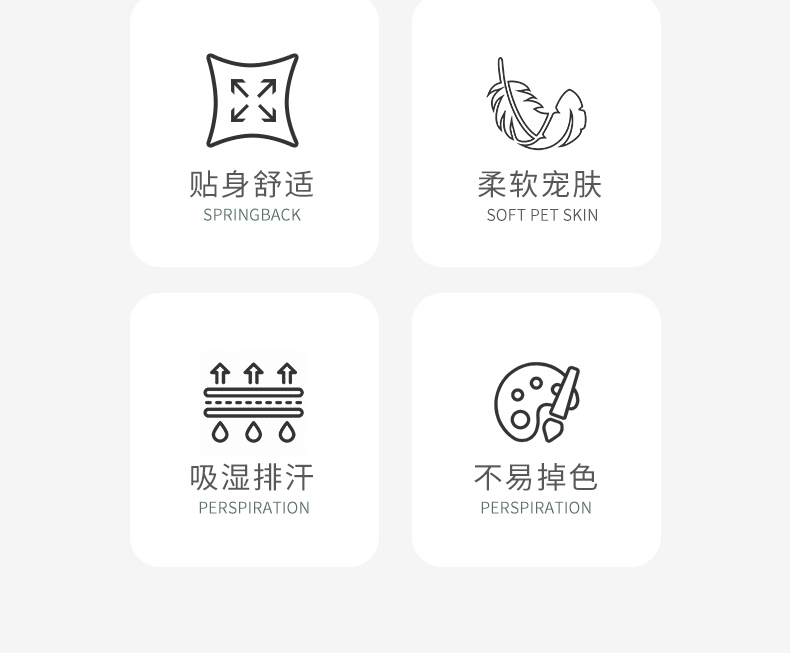 贴身舒适
SPRINGBACK

柔软宠肤
SOFT PET SKIN

吸湿排汗
PERSPIRATION

不易掉色
PERSPIRATION