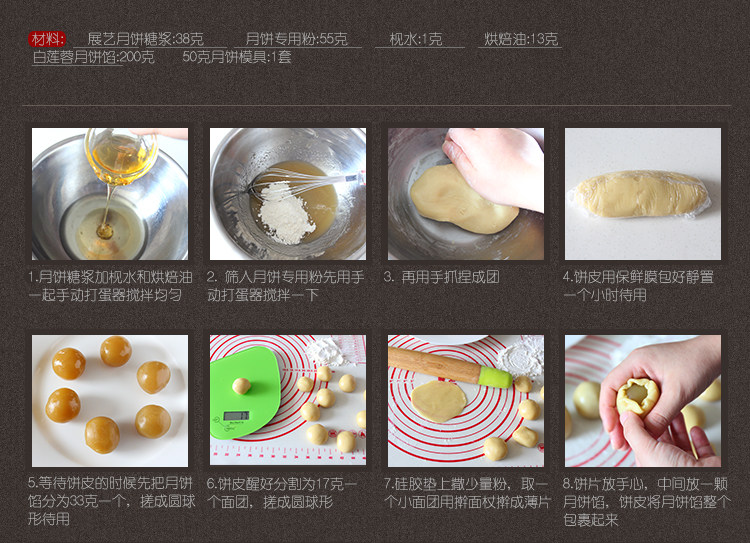 材料: 展艺月饼糖浆:38克 月饼专用粉:55克 枧水:1克 烘焙油:13克
白莲蓉月饼馅:200克 50克月饼模具:1套

1.月饼糖浆加枧水和烘焙油一起手动打蛋器搅拌均匀

2. 筛入月饼专用粉先用手动打蛋器搅拌一下

3. 再用手抓捏成团

4.饼皮用保鲜膜包好静置一个小时待用

5.等待饼皮的时候先把月饼馅分为33克一个，搓成圆球形待用

6.饼皮醒好分割为17克一个面团，搓成圆球形

7.硅胶垫上撒少量粉，取一个小面团用擀面杖擀成薄片

8.饼片放手心，中间放一颗月饼馅，饼皮将月饼馅整个包裹起来