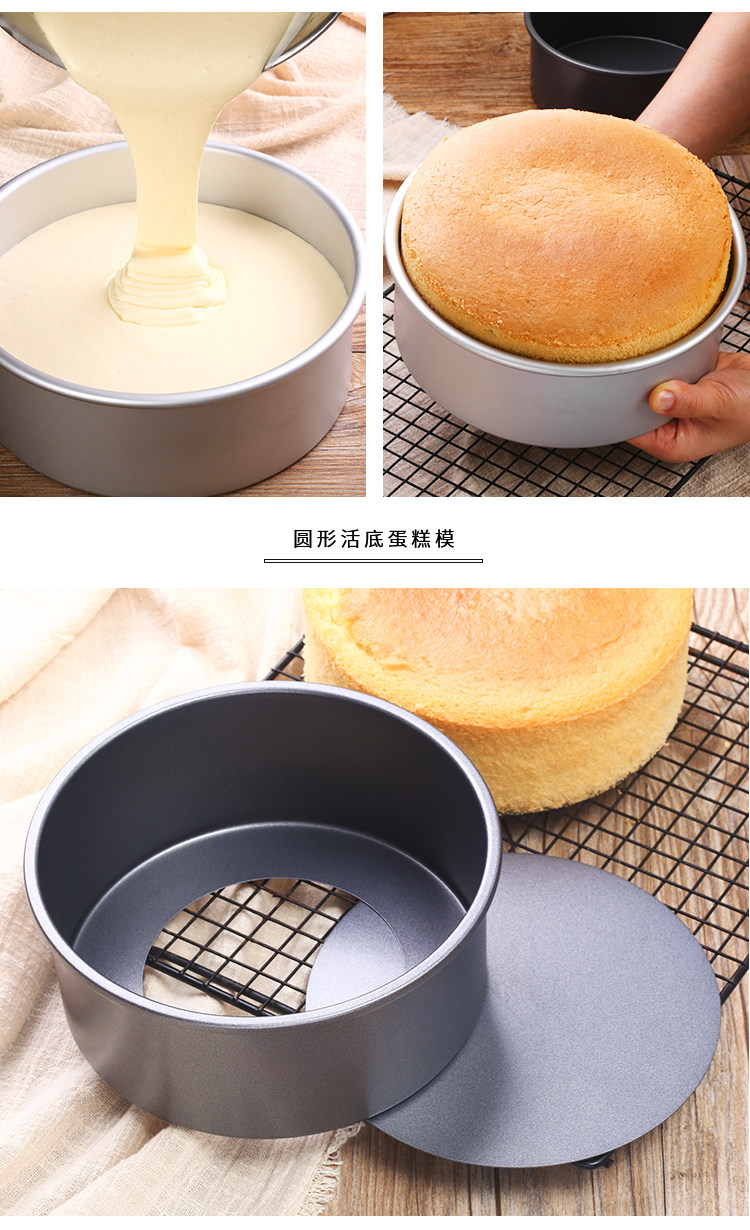 圆形活底蛋糕模