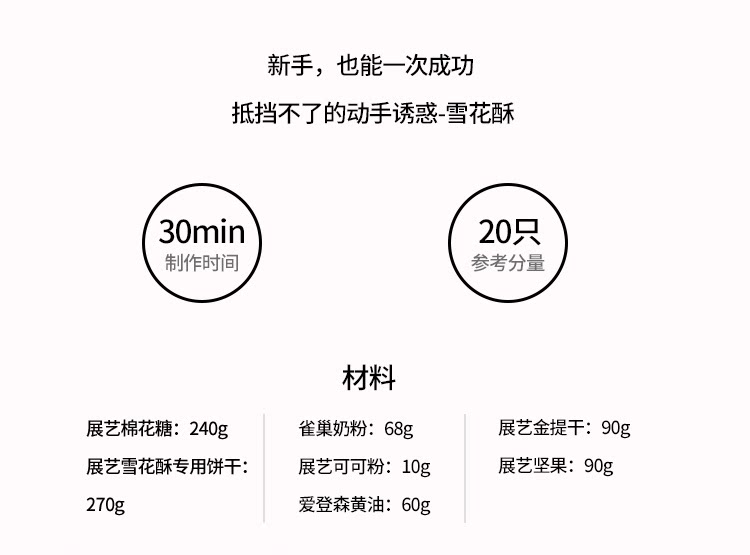 新手，也能一次成功

抵挡不了的动手诱惑-雪花酥

30min
制作时间

20只
参考分量

材料

展艺棉花糖：240g

展艺雪花酥专用饼干：270g

雀巢奶粉：68g

展艺可可粉：10g

爱登森黄油：60g

展艺金提干：90g

展艺坚果：90g