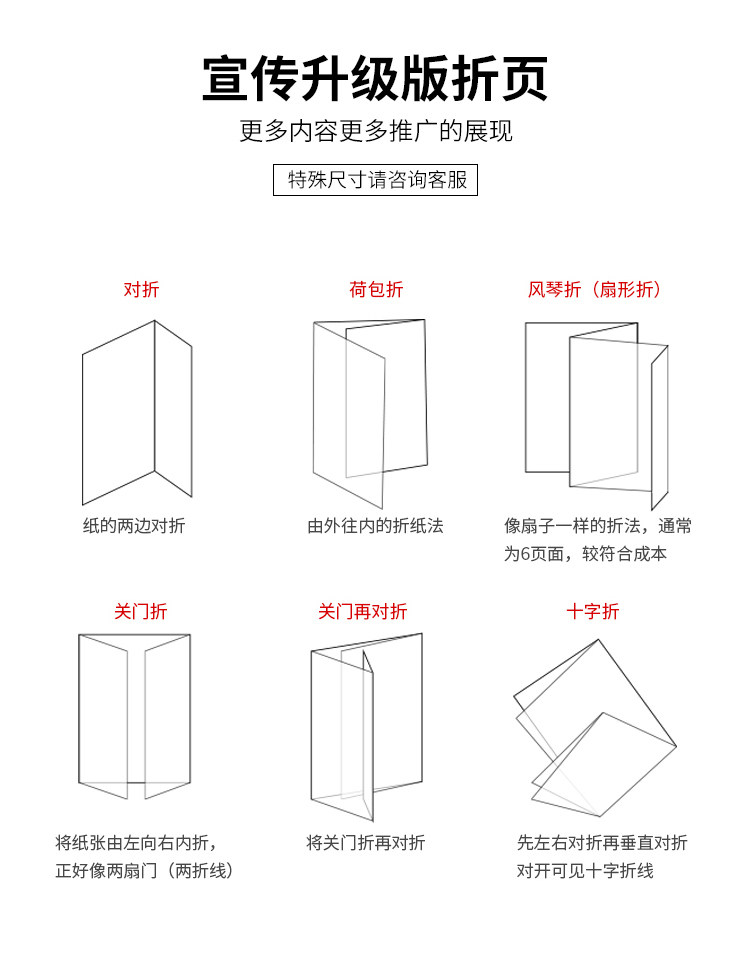 宣传升级版折页

更多内容更多推广的展现

特殊尺寸请咨询客服

对折

纸的两边对折

荷包折

由外往内的折纸法

风琴折（扇形折）

像扇子一样的折法，通常为6页面，较符合成本

关门折

将纸张由左向右内折，正好像两扇门（两折线）

关门再对折

将关门折再对折

十字折

先左右对折再垂直对折对开可见十字折线