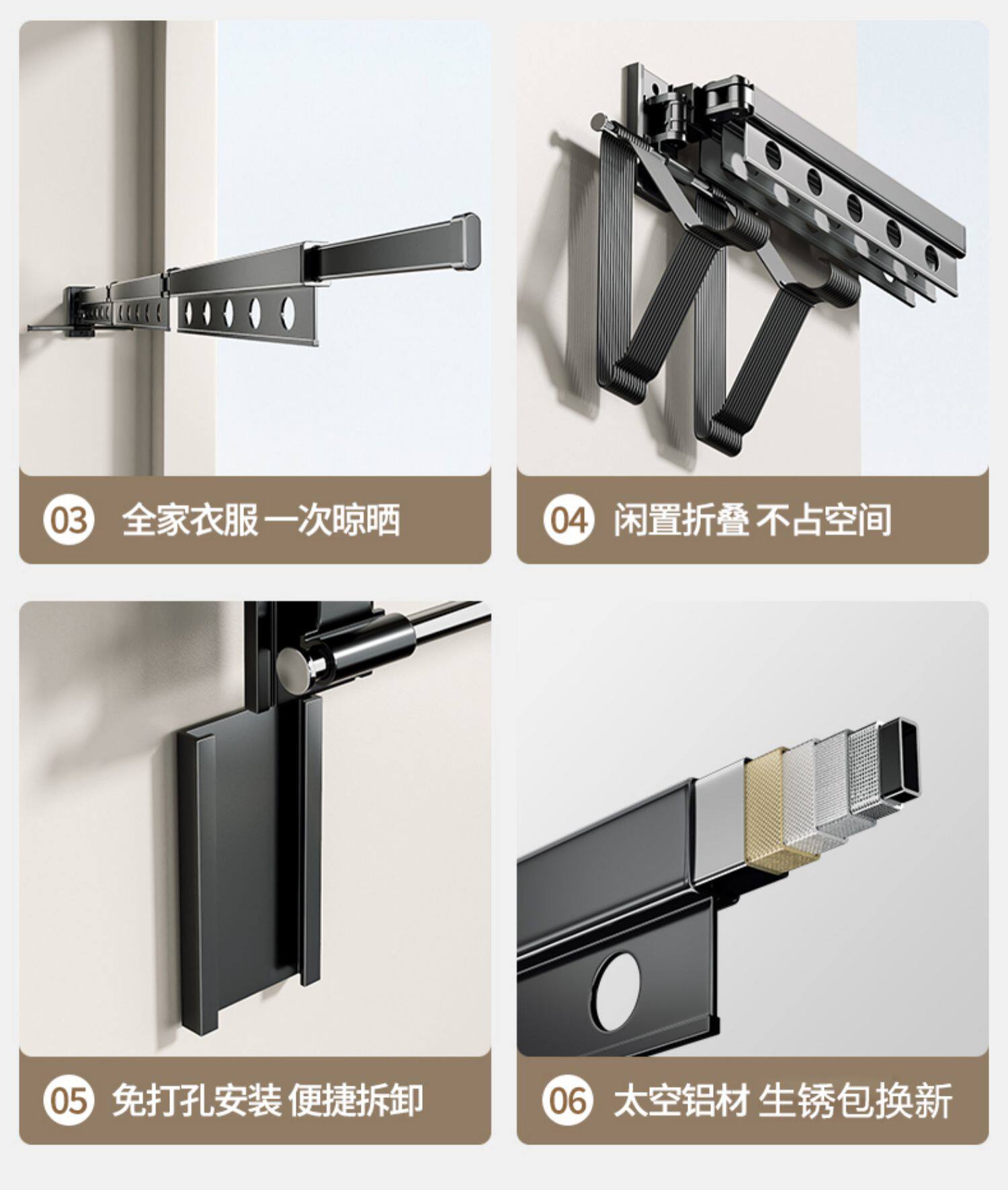 03 全家衣服 一次晾晒

04 闲置折叠 不占空间

05 免打孔安装 便捷拆卸

06 太空铝材 生锈包换新