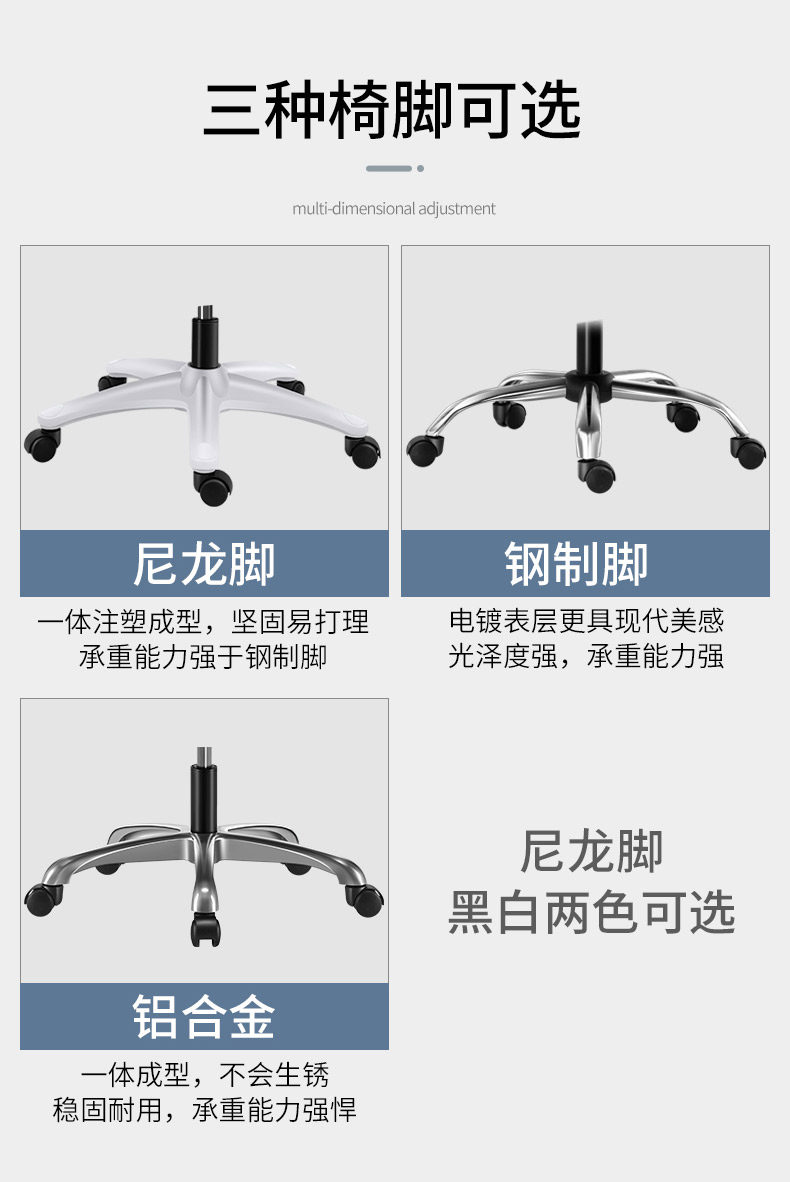 三种椅脚可选

multi-dimensional adjustment

尼龙脚

一体注塑成型，坚固易打理
承重能力强于钢制脚

钢制脚

电镀表层更具现代美感
光泽度强，承重能力强

铝合金

一体成型，不会生锈
稳固耐用，承重能力强悍

尼龙脚
黑白两色可选