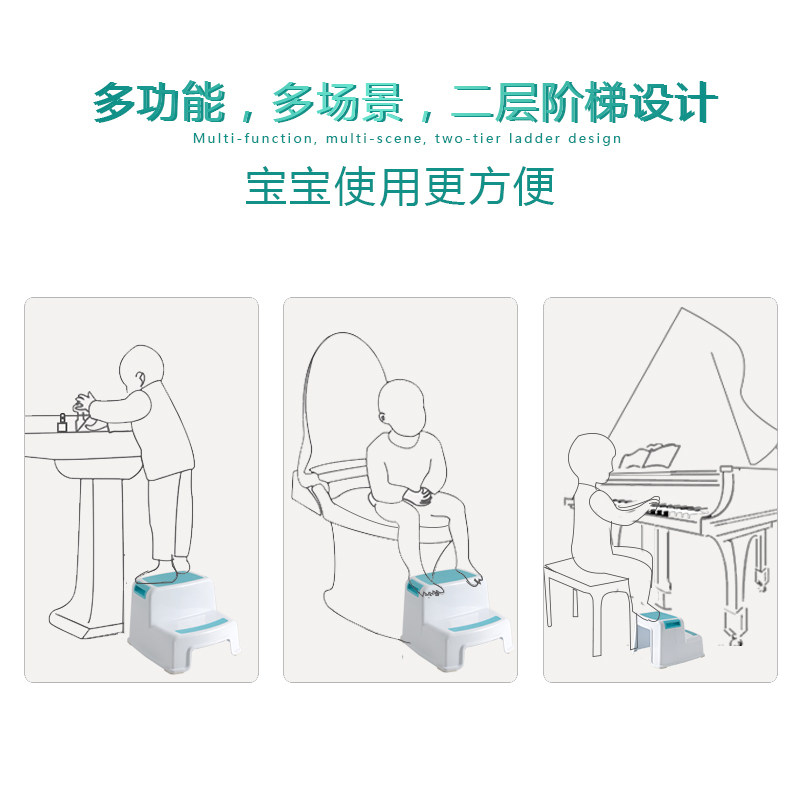 多功能，多场景，二层阶梯设计

Multi-function, multi-scene, two-tier ladder design

宝宝使用更方便