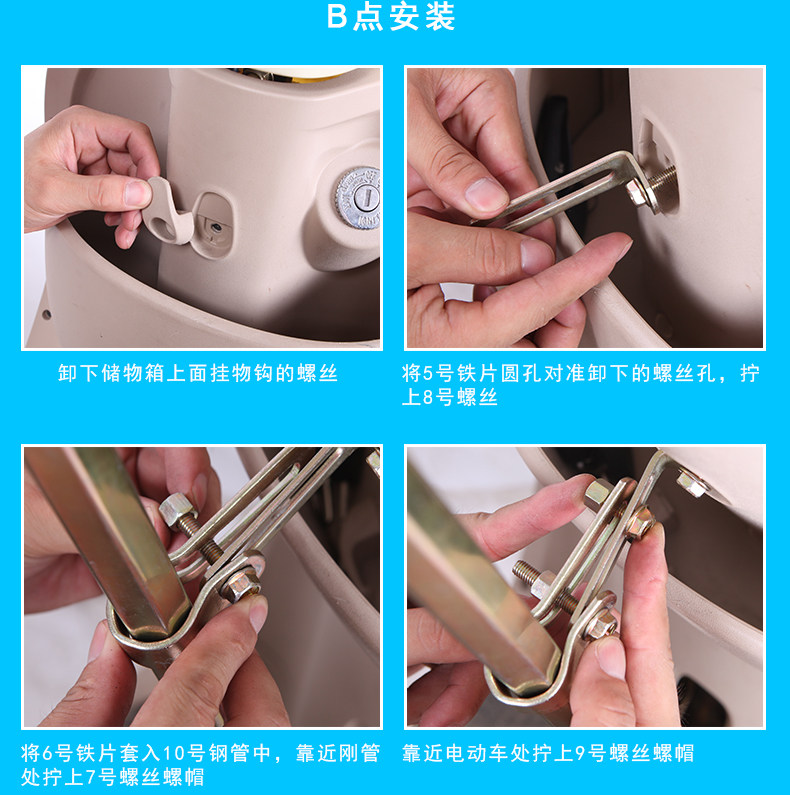 B点安装

卸下储物箱上面挂物钩的螺丝

将5号铁片圆孔对准卸下的螺丝孔，拧上8号螺丝

将6号铁片套入10号钢管中，靠近刚管处拧上7号螺丝螺帽

靠近电动车处拧上9号螺丝螺帽