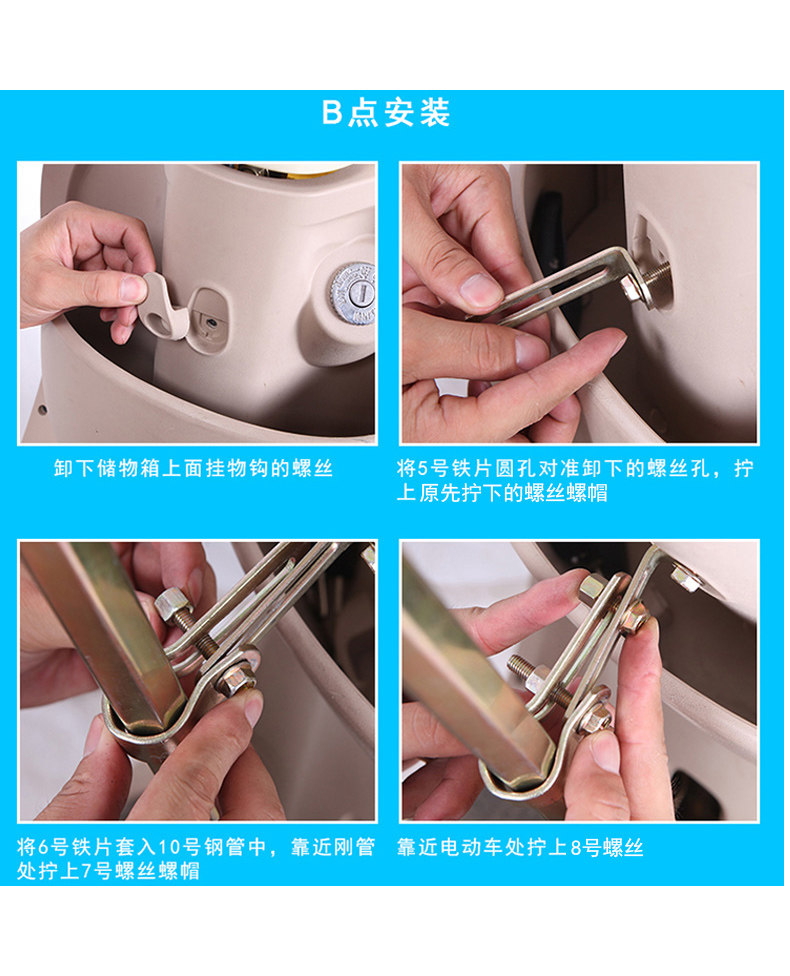 B点安装

卸下储物箱上面挂物钩的螺丝

将5号铁片圆孔对准卸下的螺丝孔，拧上原先拧下的螺丝螺帽

将6号铁片套入10号钢管中，靠近刚管处拧上7号螺丝螺帽

靠近电动车处拧上8号螺丝