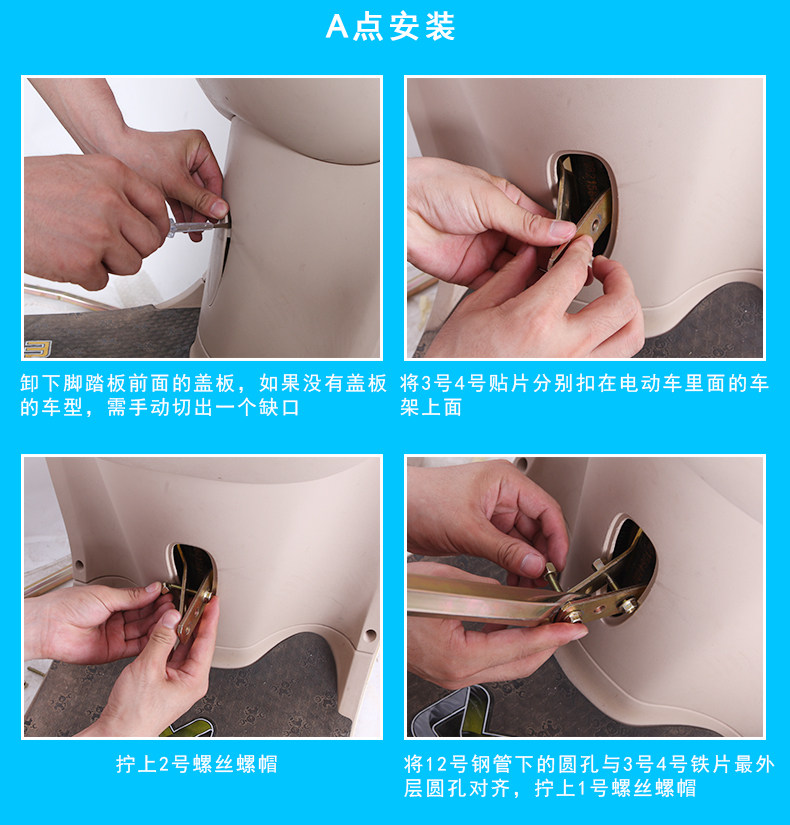 A点安装

卸下脚踏板前面的盖板，如果没有盖板的车型，需手动切出一个缺口

将3号4号贴片分别扣在电动车里面的车架上面

拧上2号螺丝螺帽

将12号钢管下的圆孔与3号4号铁片最外层圆孔对齐，拧上1号螺丝螺帽