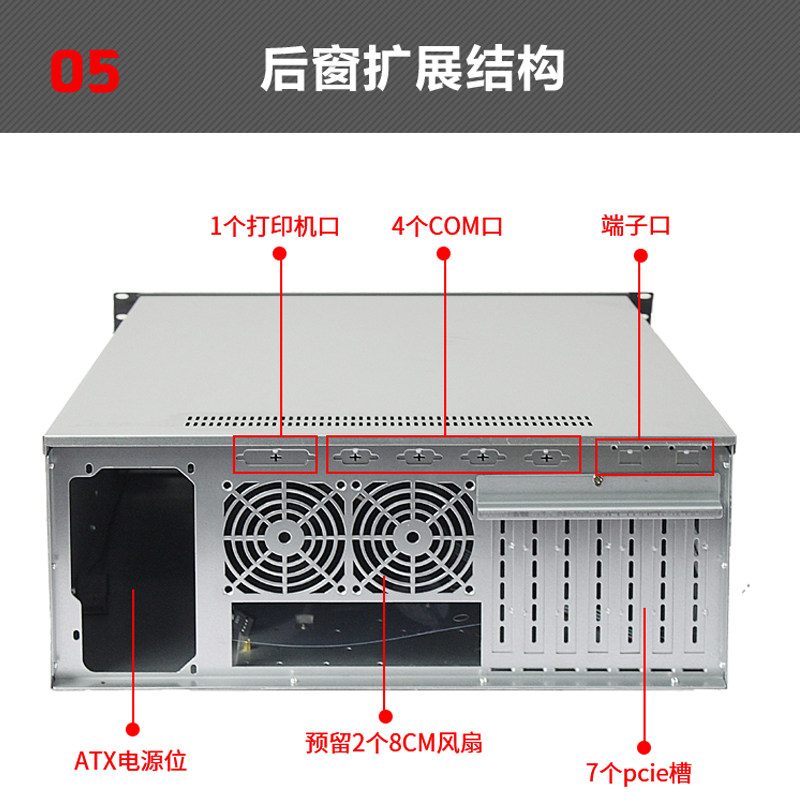 05 后窗扩展结构

1个打印机口

4个COM口

端子口

ATX电源位

预留2个8CM风扇

7个pcie槽