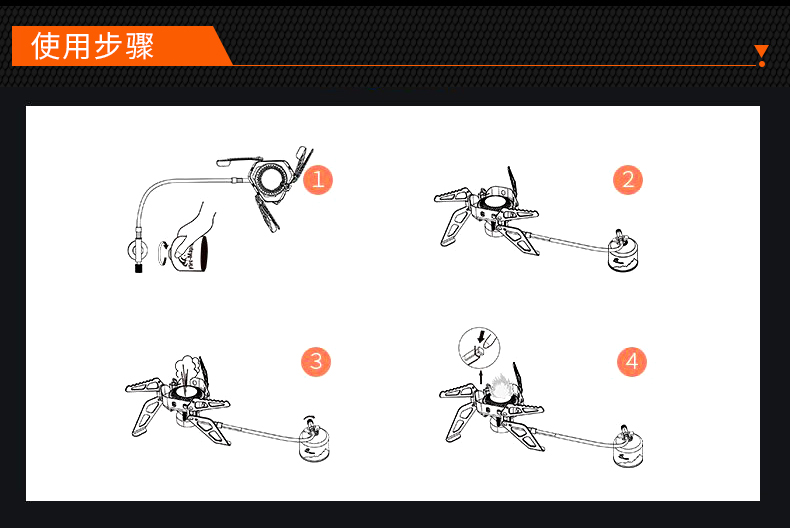 使用步骤

1

2

3

4