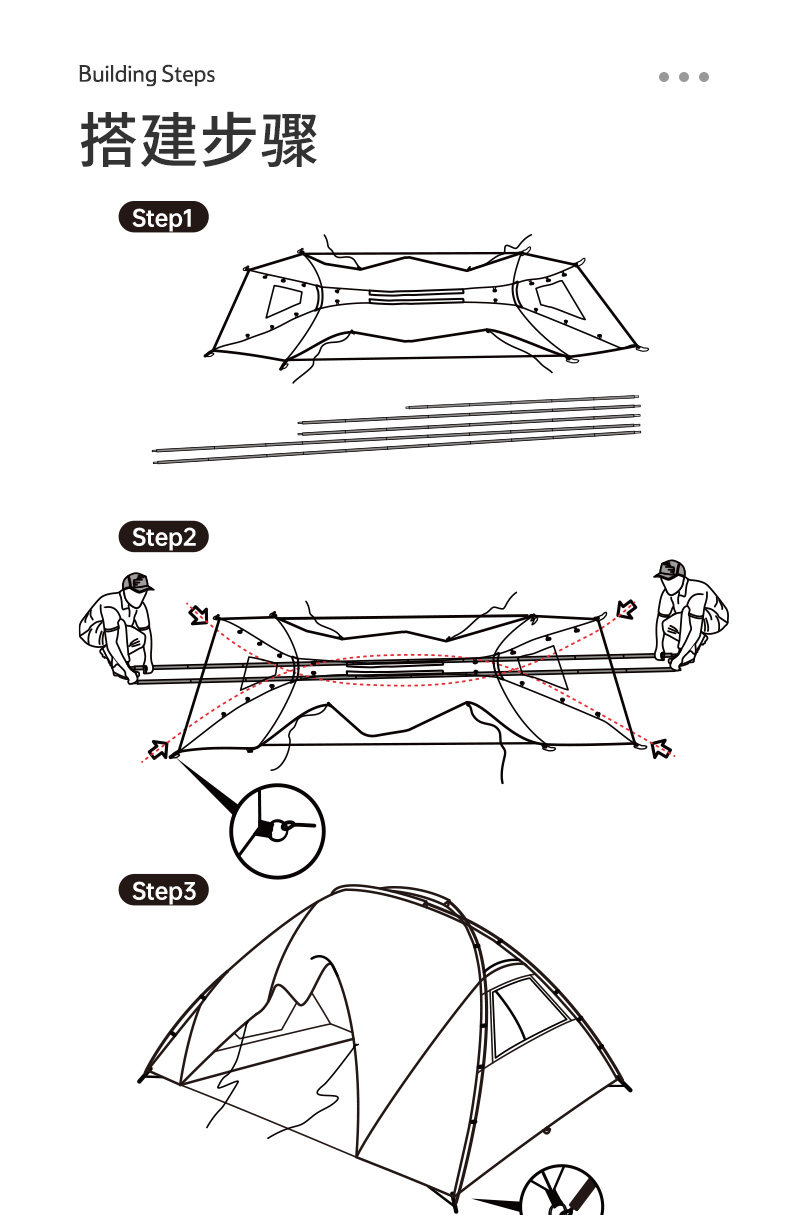 Building Steps

搭建步骤

Step1

Step2

Step3