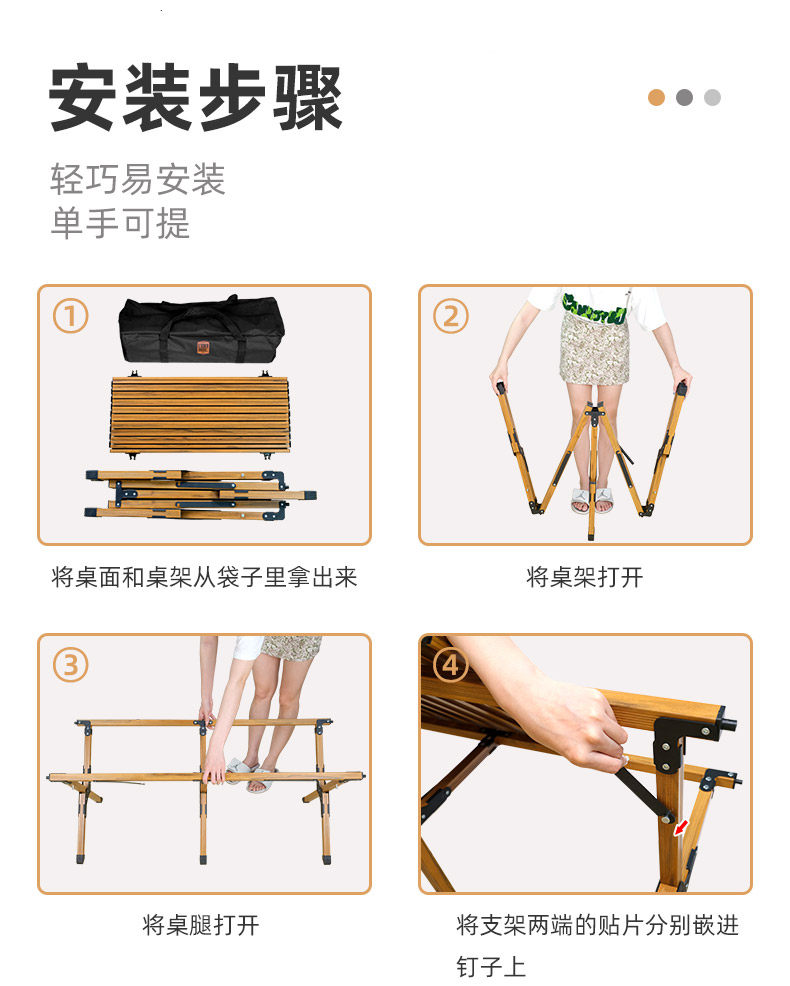 安装步骤

轻巧易安装
单手可提

①

将桌面和桌架从袋子里拿出来

②

将桌架打开

③

将桌腿打开

④

将支架两端的贴片分别嵌进钉子上