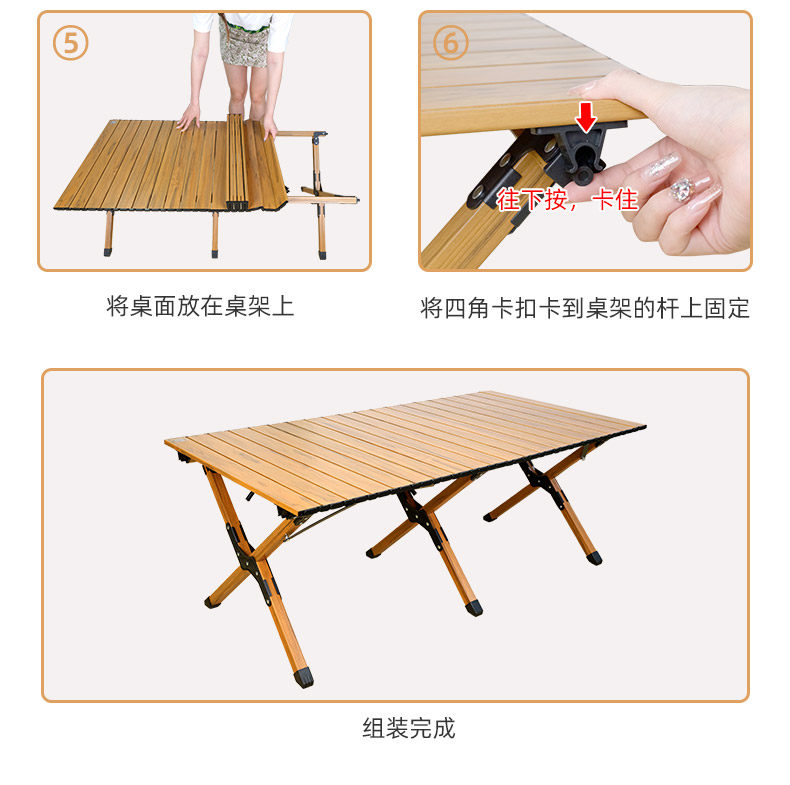 ⑤

将桌面放在桌架上

⑥

往下按，卡住

将四角卡扣卡到桌架的杆上固定

组装完成