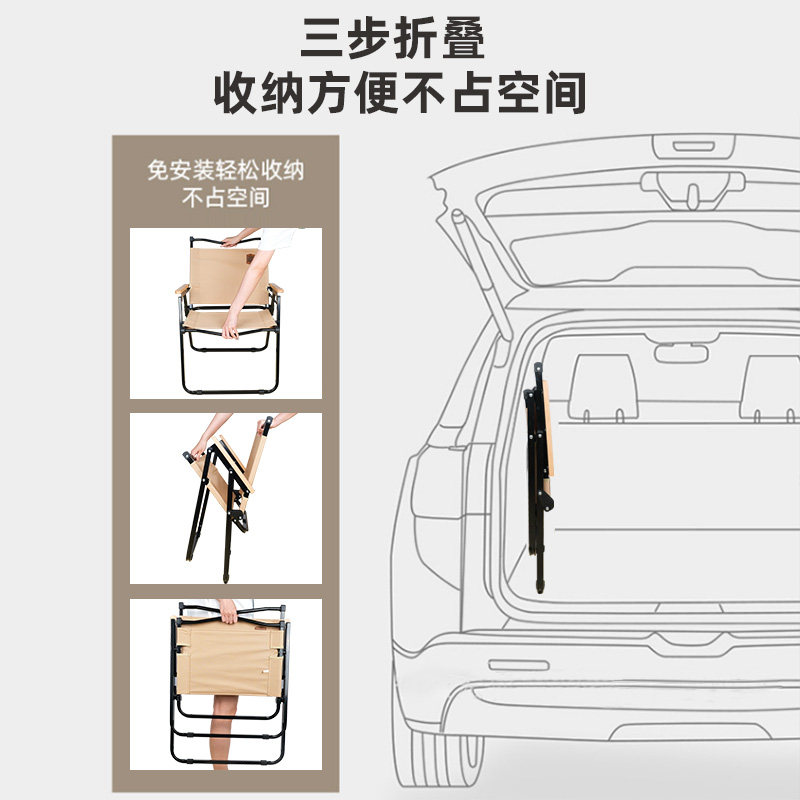 三步折叠
收纳方便不占空间

免安装轻松收纳
不占空间