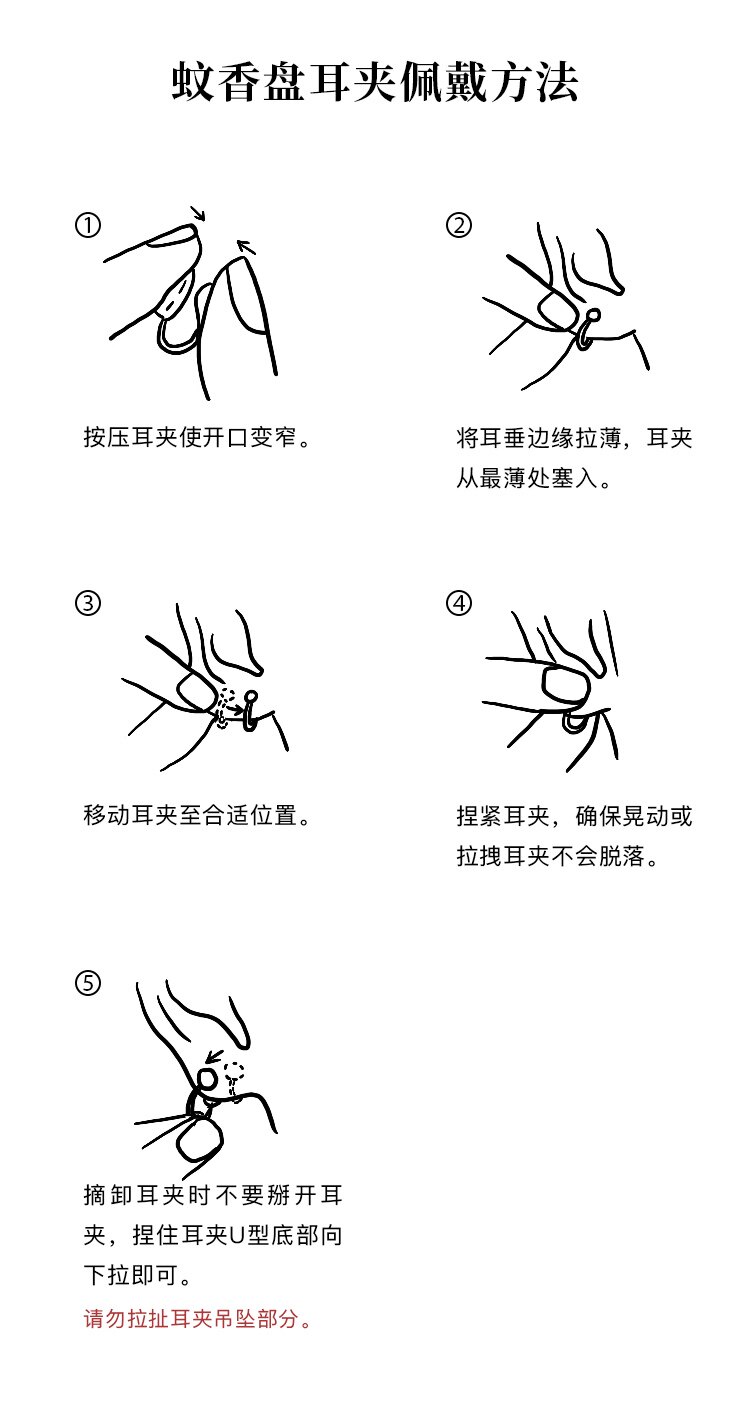 蚊香盘耳夹佩戴方法

①

按压耳夹使开口变窄。

②

将耳垂边缘拉薄，耳夹从最薄处塞入。

③

移动耳夹至合适位置。

④

捏紧耳夹，确保晃动或拉拽耳夹不会脱落。

⑤

摘卸耳夹时不要掰开耳夹，捏住耳夹U型底部向下拉即可。

请勿拉扯耳夹吊坠部分。