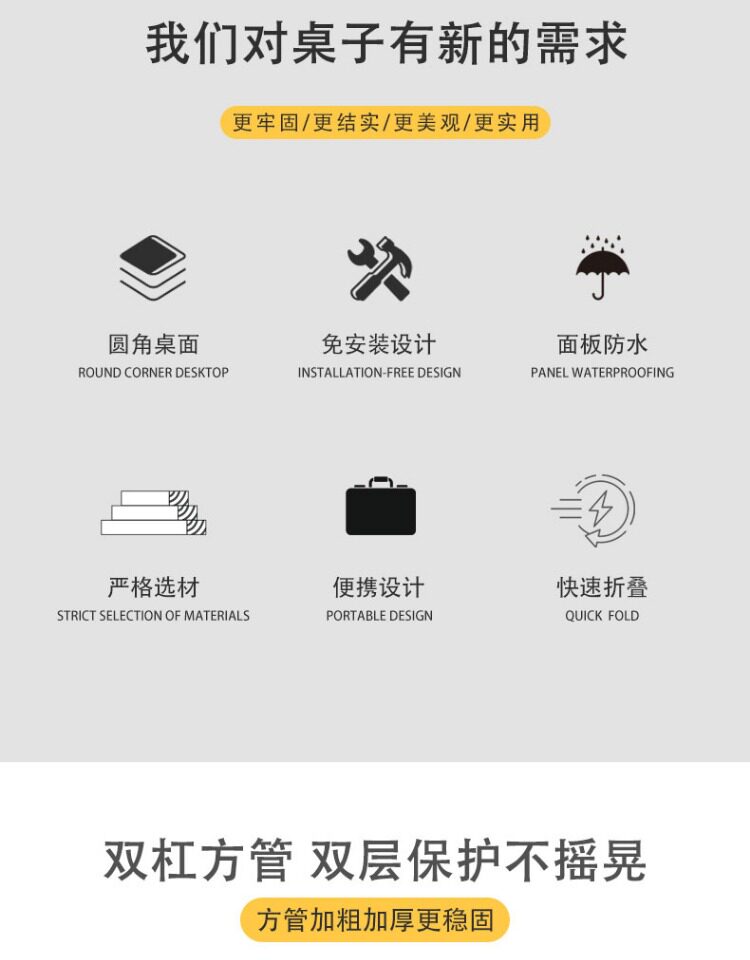 我们对桌子有新的需求

更牢固/更结实/更美观/更实用

圆角桌面
ROUND CORNER DESKTOP

免安装设计
INSTALLATION-FREE DESIGN

面板防水
PANEL WATERPROOFING

严格选材
STRICT SELECTION OF MATERIALS

便携设计
PORTABLE DESIGN

快速折叠
QUICK FOLD

双杠方管 双层保护不摇晃

方管加粗加厚更稳固