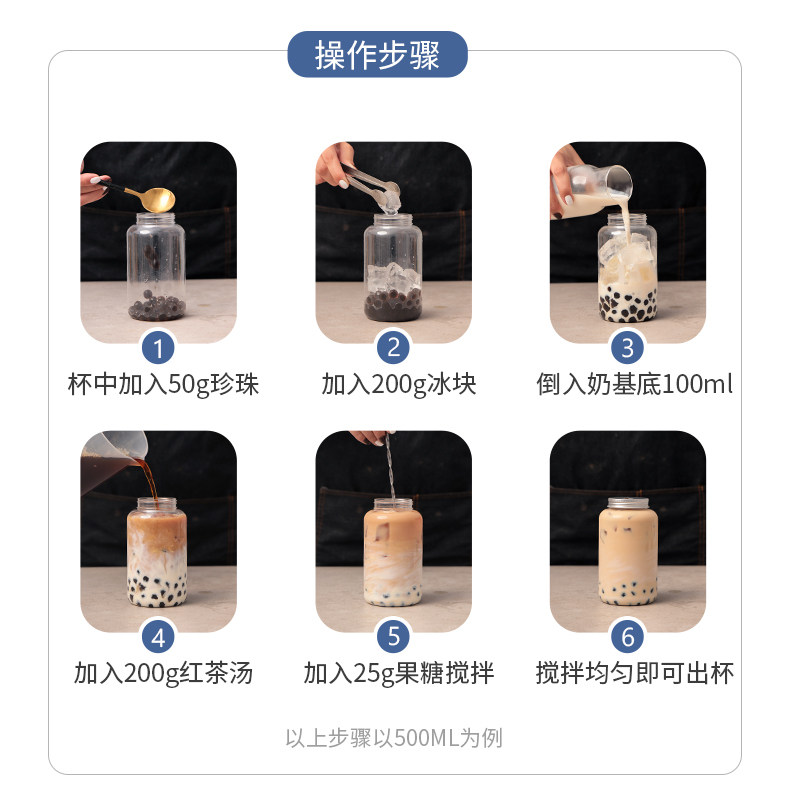 操作步骤

1
杯中加入50g珍珠

2
加入200g冰块

3
倒入奶基底100ml

4
加入200g红茶汤

5
加入25g果糖搅拌

6
搅拌均匀即可出杯

以上步骤以500ML为例